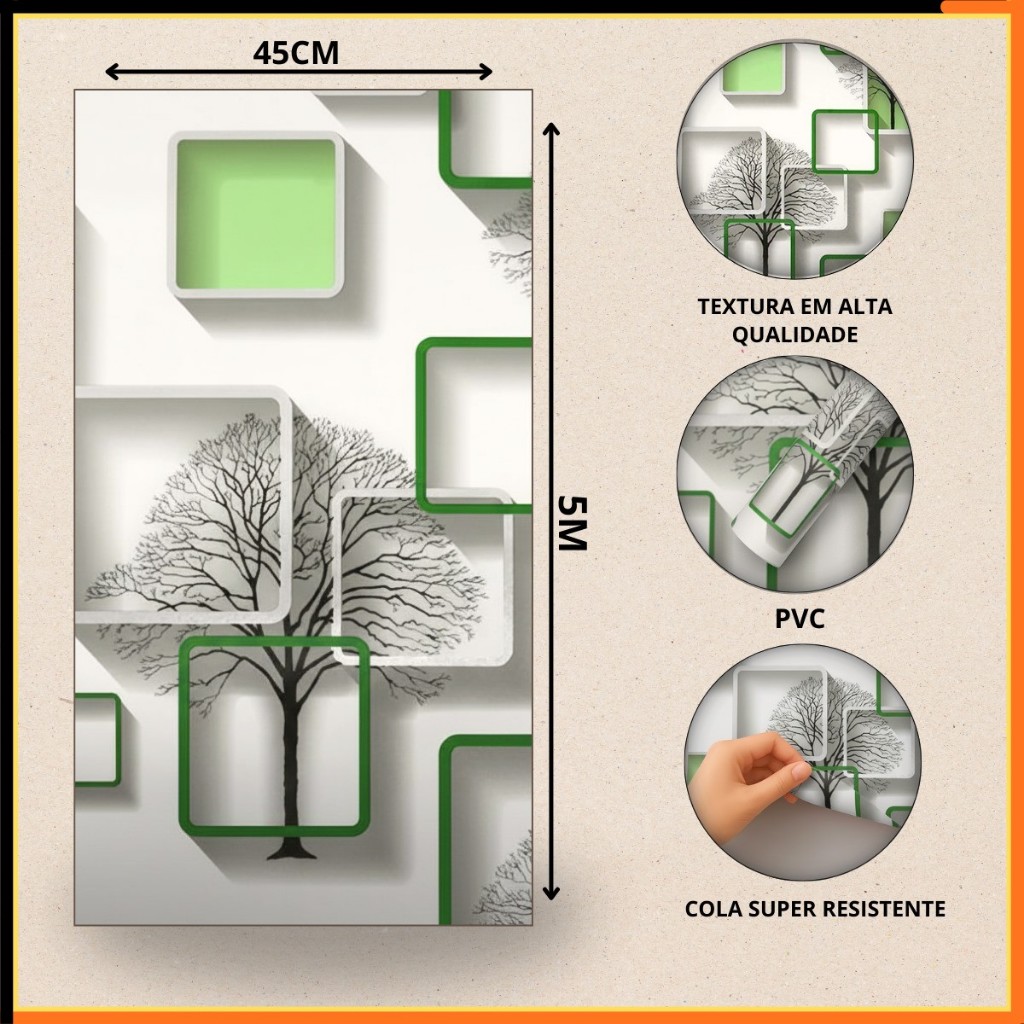 45CM

5M

TEXTURA EM ALTA QUALIDADE

PVC

COLA SUPER RESISTENTE