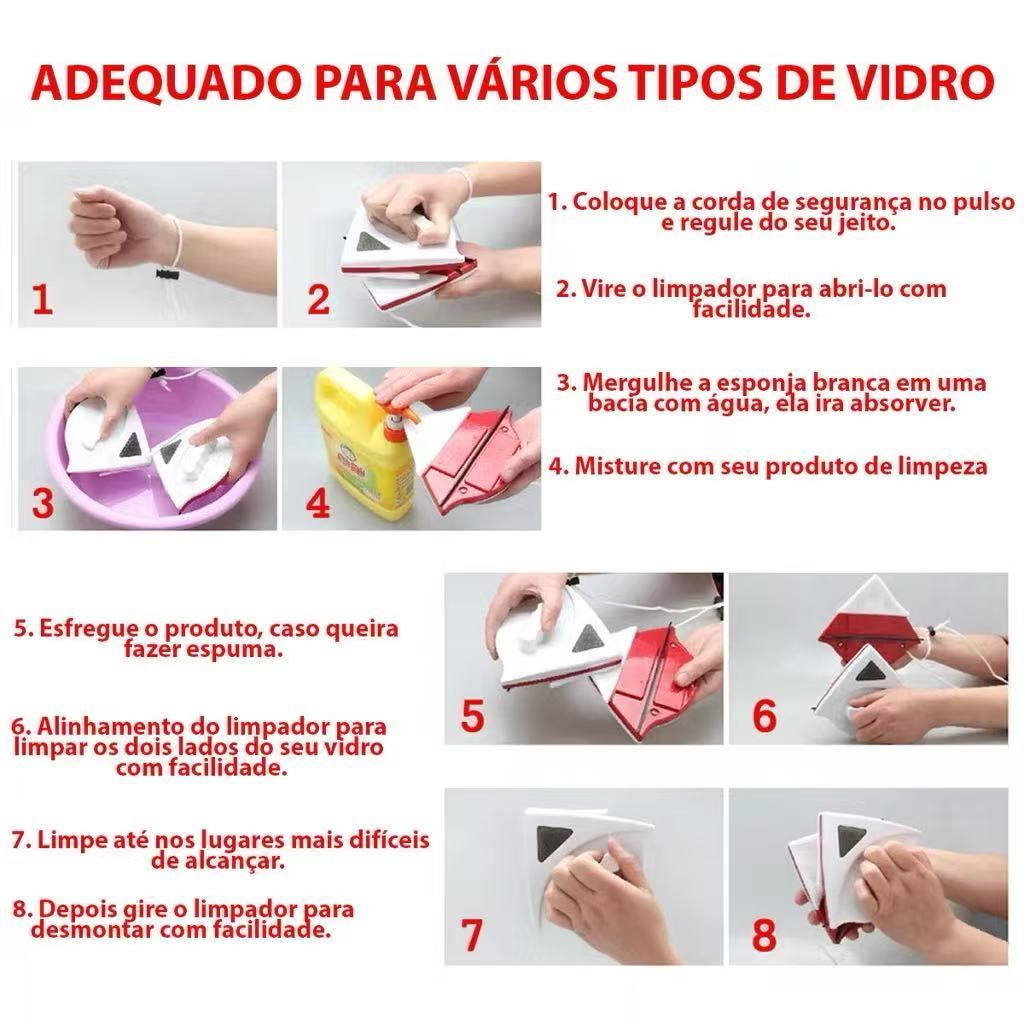 ADEQUADO PARA VÁRIOS TIPOS DE VIDRO

1

2

1. Coloque a corda de segurança no pulso e regule do seu jeito.

2. Vire o limpador para abri-lo com facilidade.

3

4

3. Mergulhe a esponja branca em uma bacia com água, ela ira absorver.

4. Misture com seu produto de limpeza

5. Esfregue o produto, caso queira fazer espuma.

6. Alinhamento do limpador para limpar os dois lados do seu vidro com facilidade.

7. Limpe até nos lugares mais difíceis de alcançar.

8. Depois gire o limpador para desmontar com facilidade.

5

6

7

8