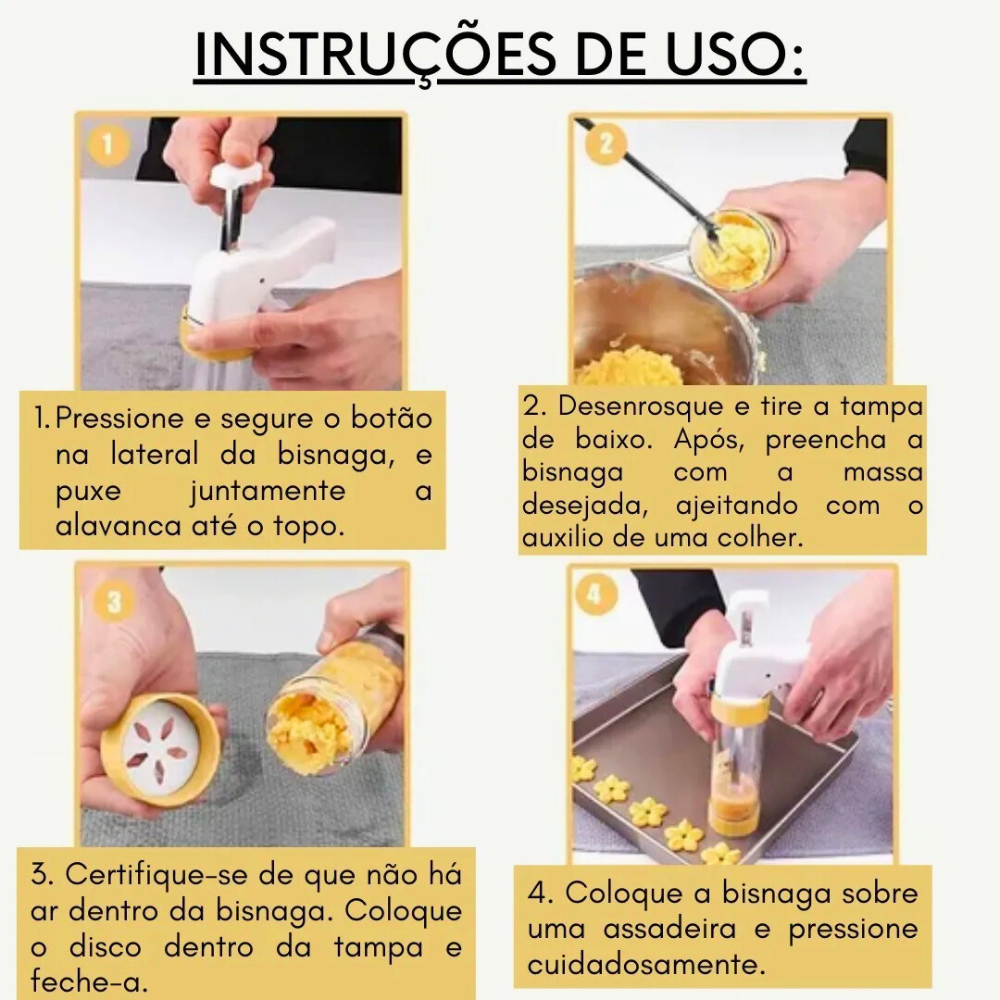 INSTRUÇÕES DE USO:

1

1. Pressione e segure o botão na lateral da bisnaga, e puxe juntamente a alavanca até o topo.

2

2. Desenrosque e tire a tampa de baixo. Após, preencha a bisnaga com a massa desejada, ajeitando com o auxilio de uma colher.

3

3. Certifique-se de que não há ar dentro da bisnaga. Coloque o disco dentro da tampa e feche-a.

4

4. Coloque a bisnaga sobre uma assadeira e pressione cuidadosamente.