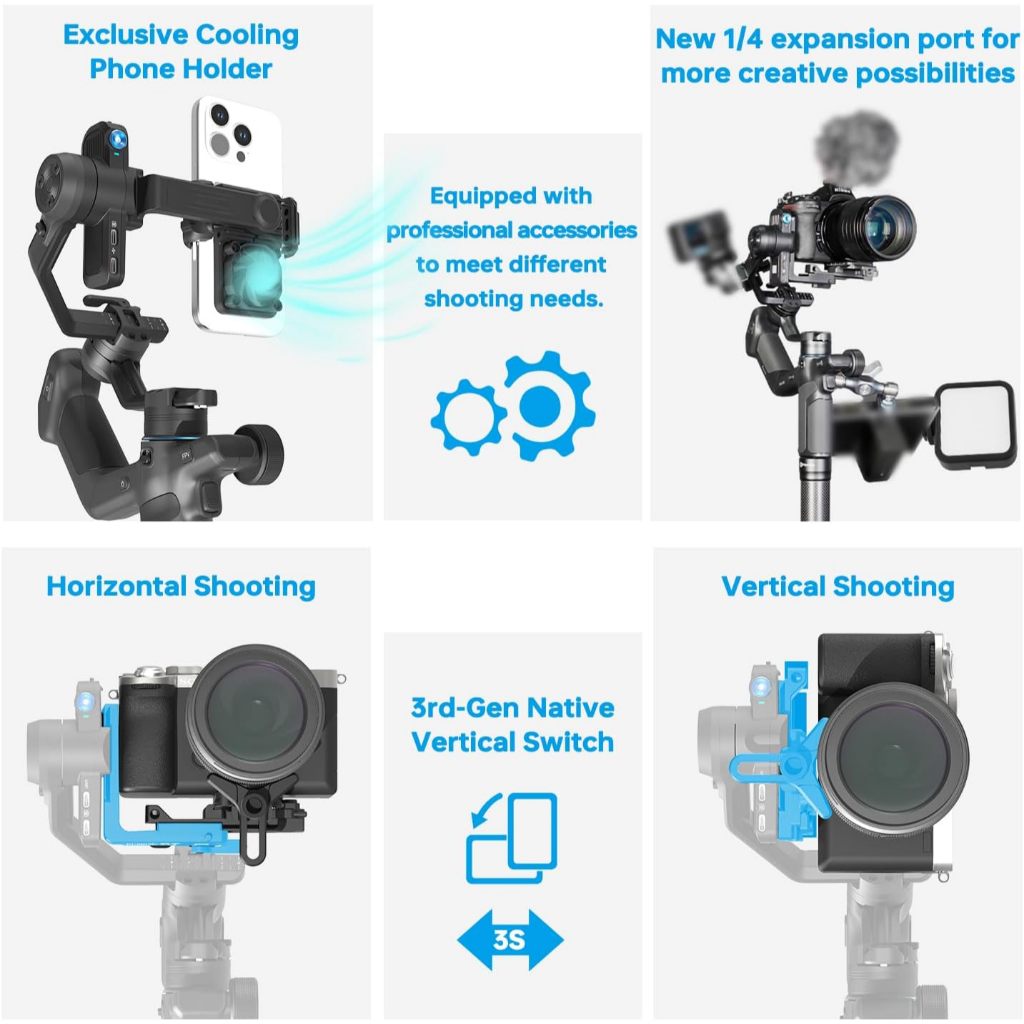 Exclusive Cooling Phone Holder

Equipped with professional accessories to meet different shooting needs.

New 1/4 expansion port for more creative possibilities

Horizontal Shooting

3rd-Gen Native Vertical Switch

3S

Vertical Shooting