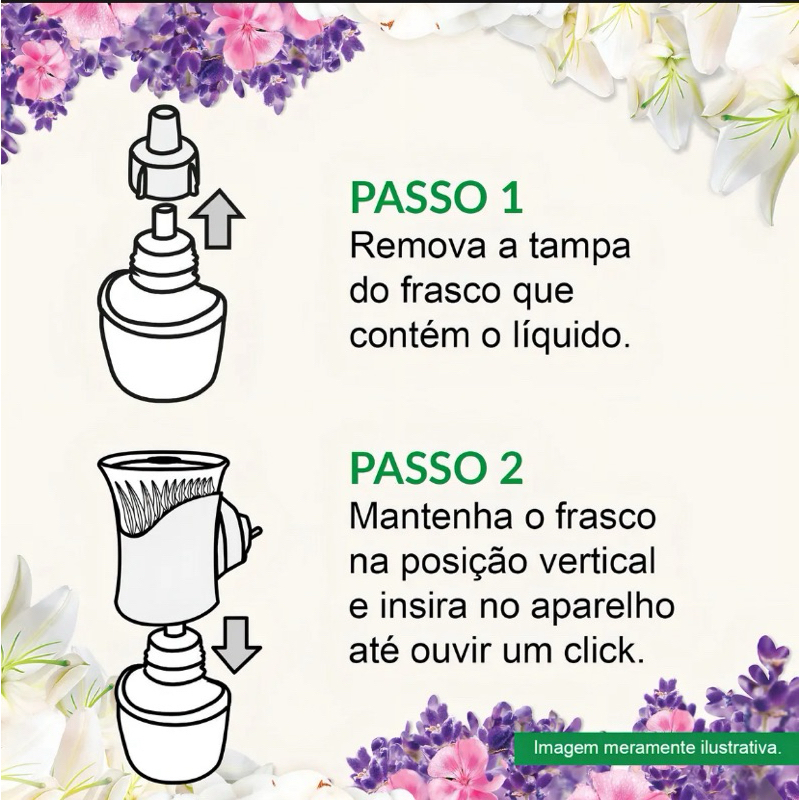 PASSO 1
Remova a tampa do frasco que contém o líquido.

PASSO 2
Mantenha o frasco na posição vertical e insira no aparelho até ouvir um click.

Imagem meramente ilustrativa.