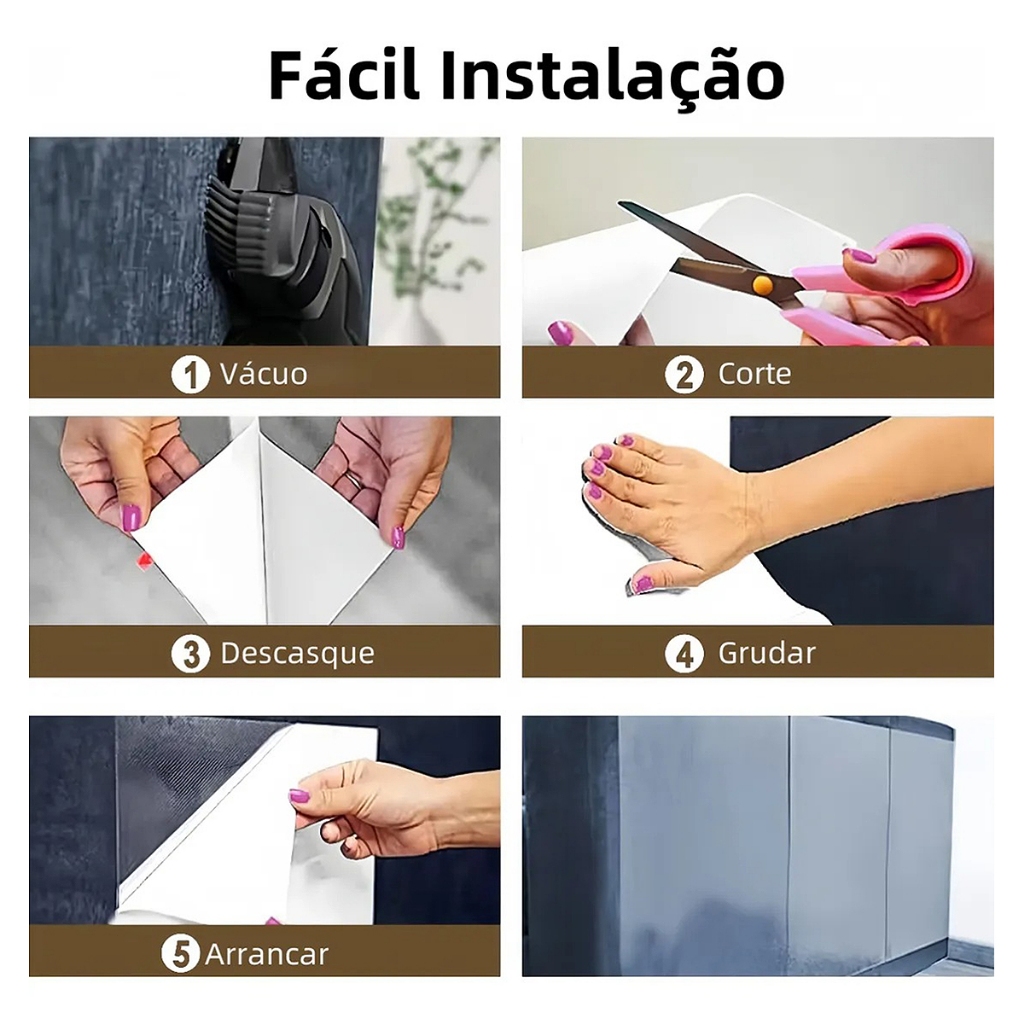 Fácil Instalação

1 Vácuo

2 Corte

3 Descasque

4 Grudar

5 Arrancar