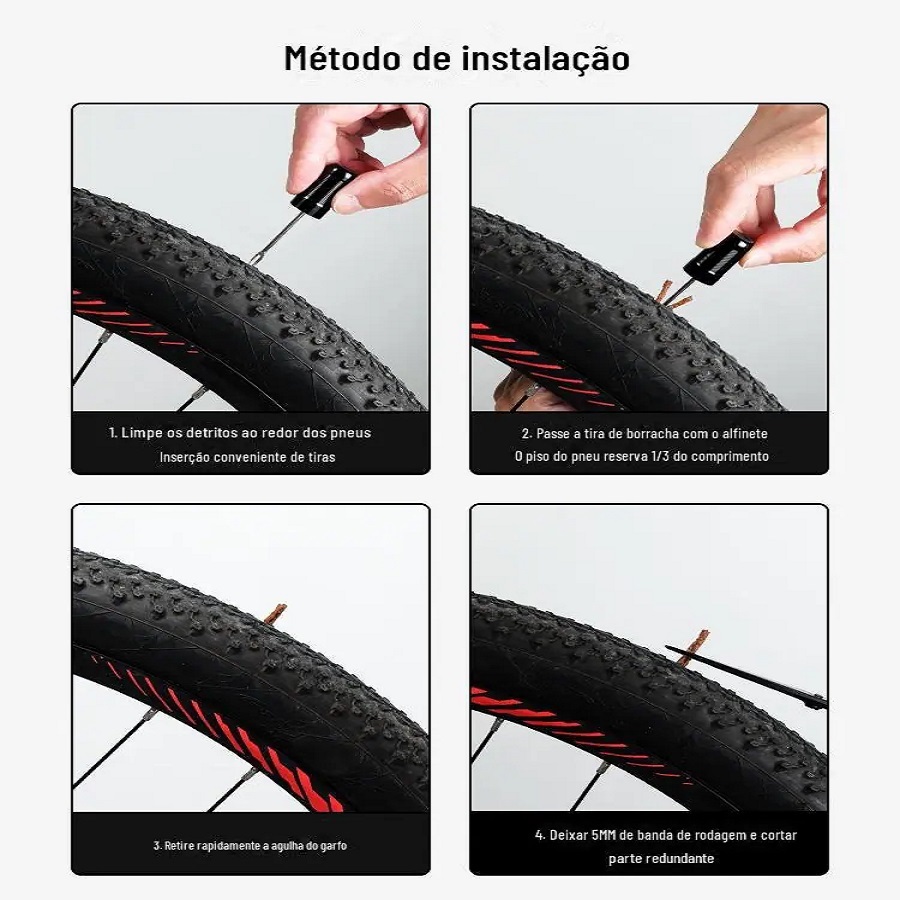 Método de instalação

1. Limpe os detritos ao redor dos pneus
Inserção conveniente de tiras

2. Passe a tira de borracha com o alfinete
O piso do pneu reserva 1/3 do comprimento

3. Retire rapidamente a agulha do garfo

4. Deixar 5MM de banda de rodagem e cortar parte redundante