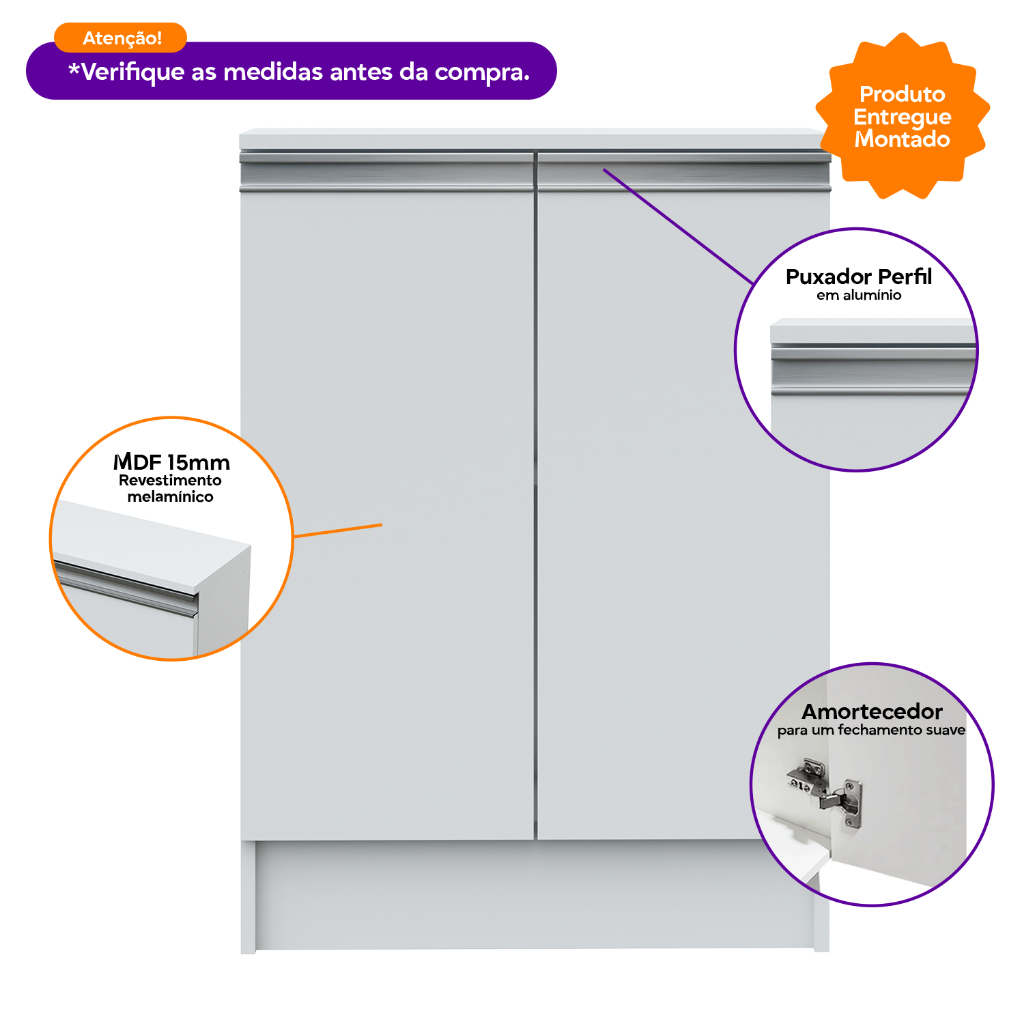 Atenção!
*Verifique as medidas antes da compra.

Produto Entregue Montado

Puxador Perfil
em alumínio

MDF 15mm
Revestimento melamínico

Amortecedor
para um fechamento suave