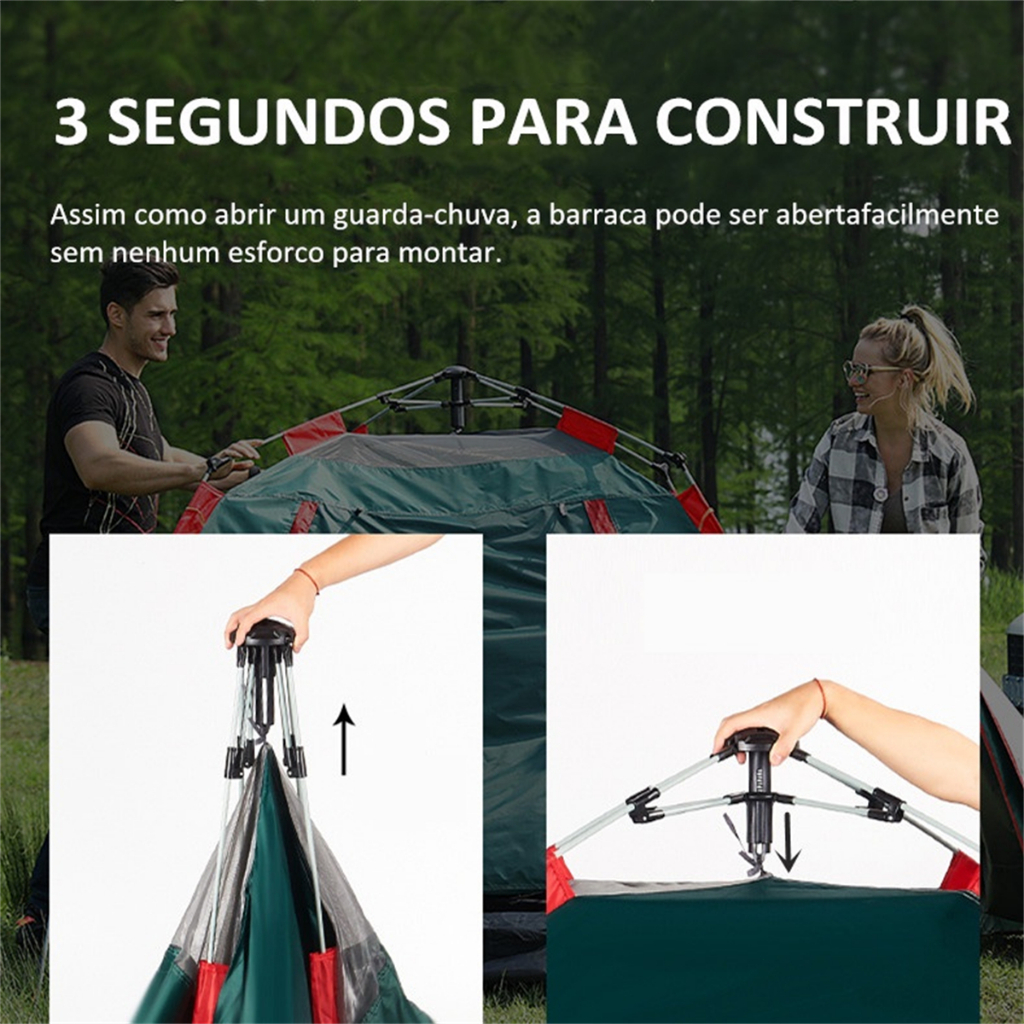 3 SEGUNDOS PARA CONSTRUIR

Assim como abrir um guarda-chuva, a barraca pode ser abertafacilmente sem nenhum esforco para montar.