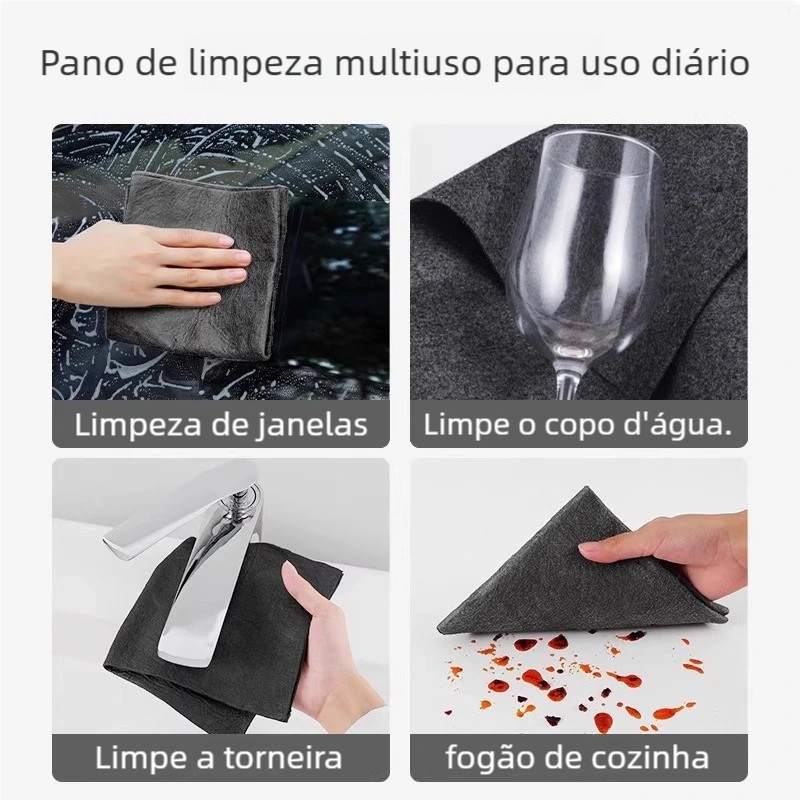 Pano de limpeza multiuso para uso diário

Limpeza de janelas

Limpe o copo d'água.

Limpe a torneira

fogão de cozinha