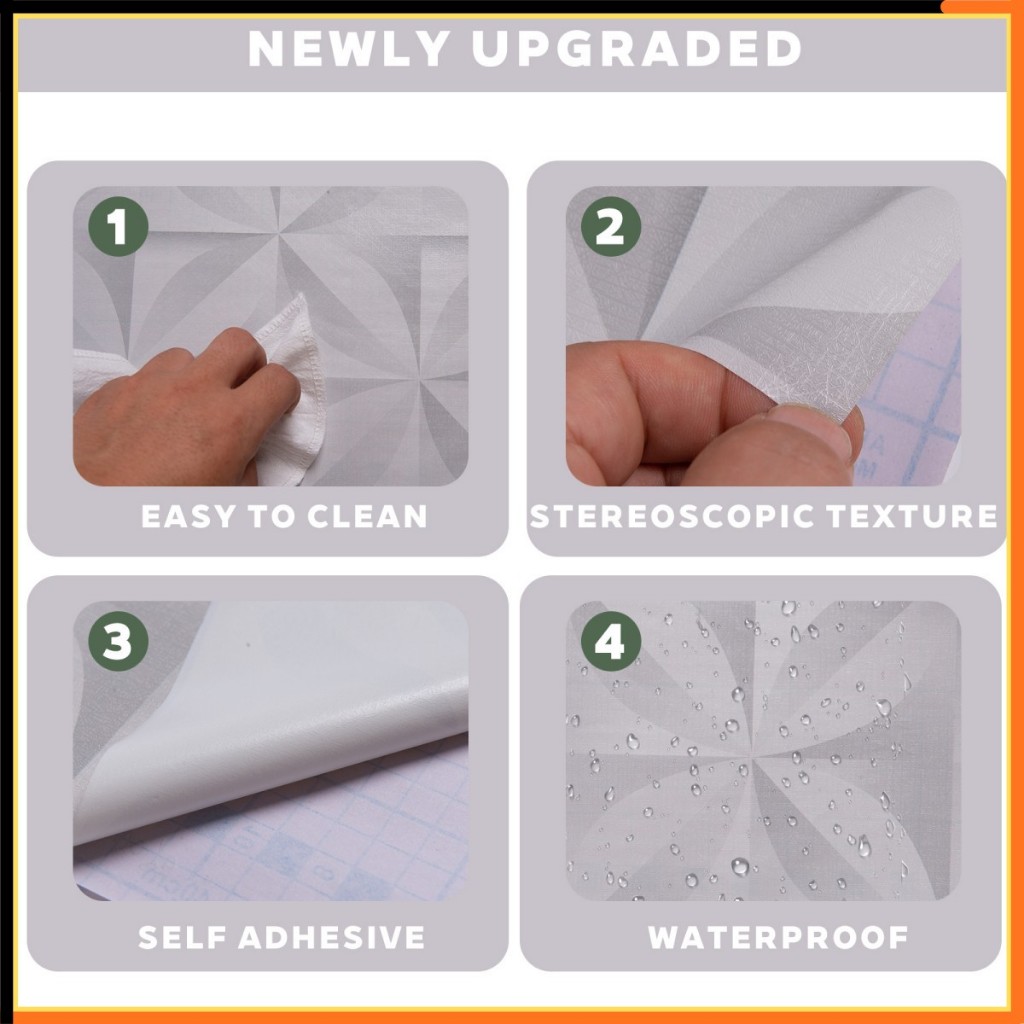 NEWLY UPGRADED

1

EASY TO CLEAN

2

STEREOSCOPIC TEXTURE

3

SELF ADHESIVE

4

WATERPROOF