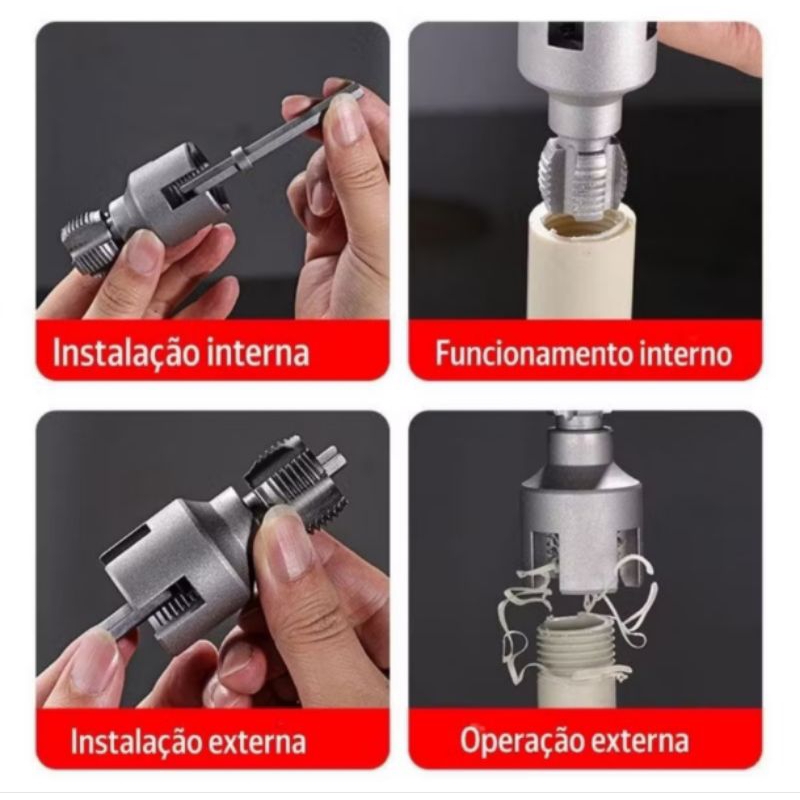 Instalação interna

Funcionamento interno

Instalação externa

Operação externa