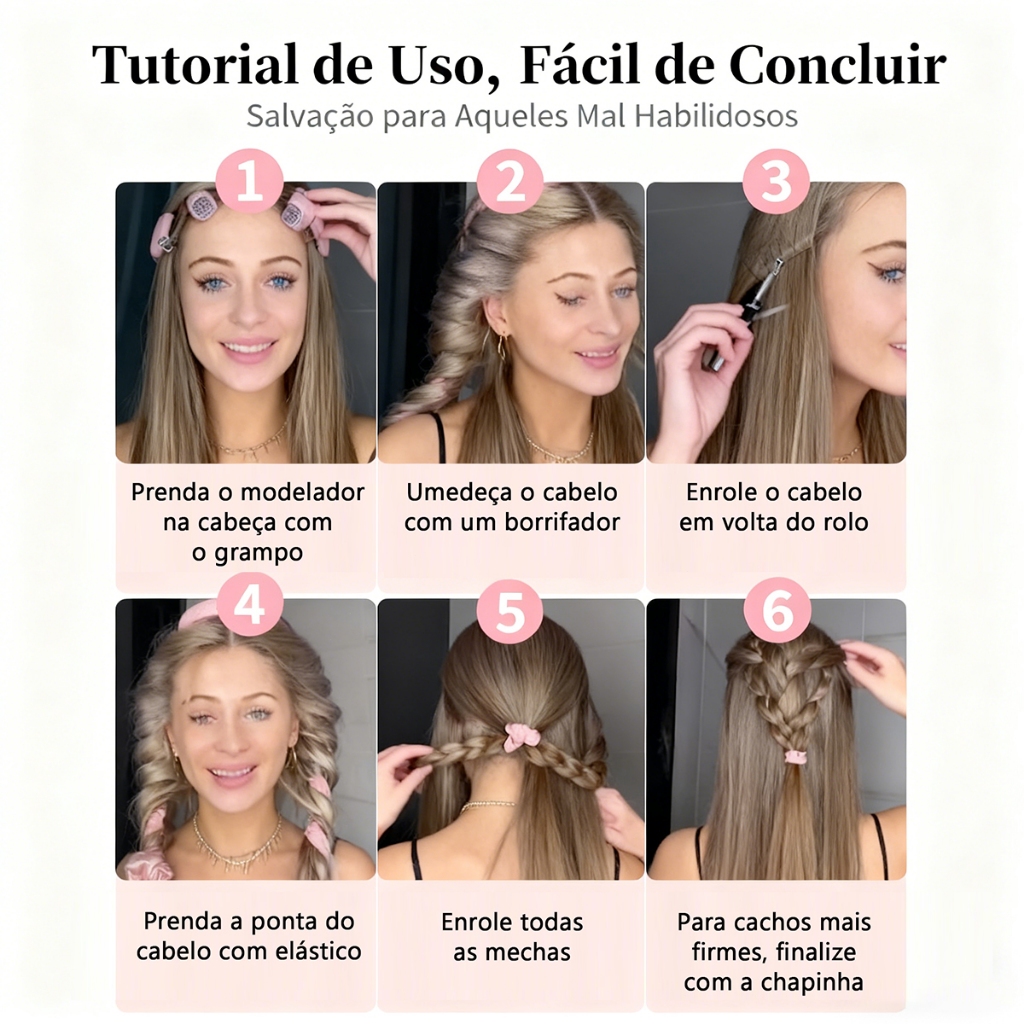 Tutorial de Uso, Fácil de Concluir

Salvação para Aqueles Mal Habilidosos

1

Prenda o modelador na cabeça com o grampo

2

Umedeça o cabelo com um borrifador

3

Enrole o cabelo em volta do rolo

4

Prenda a ponta do cabelo com elástico

5

Enrole todas as mechas

6

Para cachos mais firmes, finalize com a chapinha