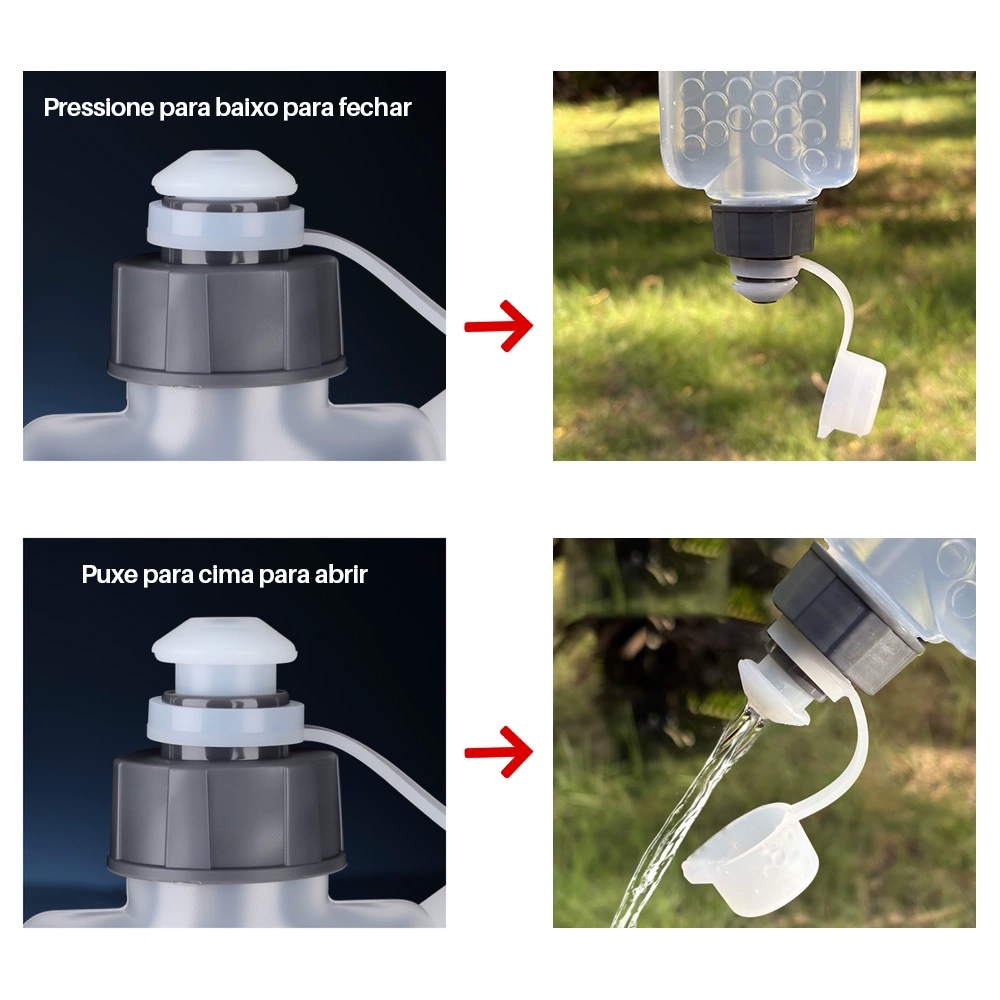 Pressione para baixo para fechar

Puxe para cima para abrir