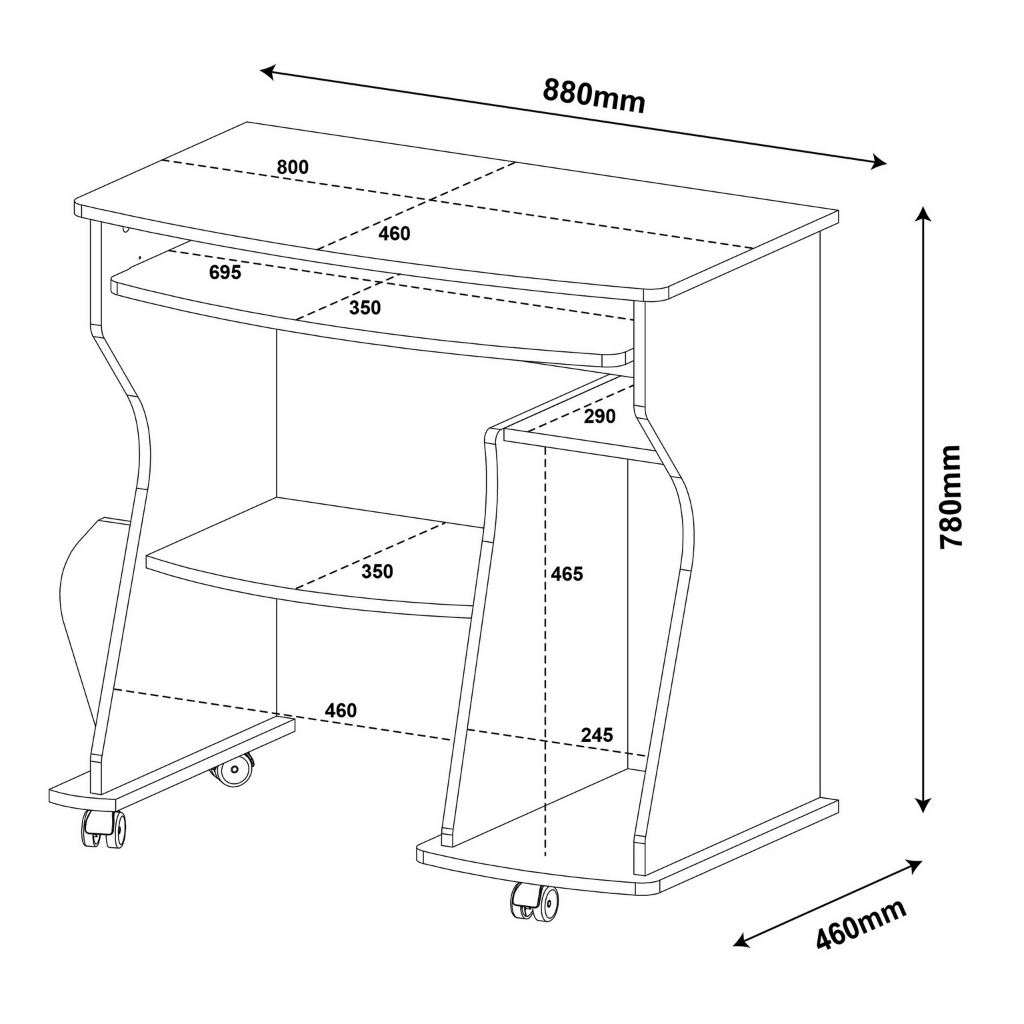 880mm
800
460
695
350
290
780mm
350
465
460
245
460mm