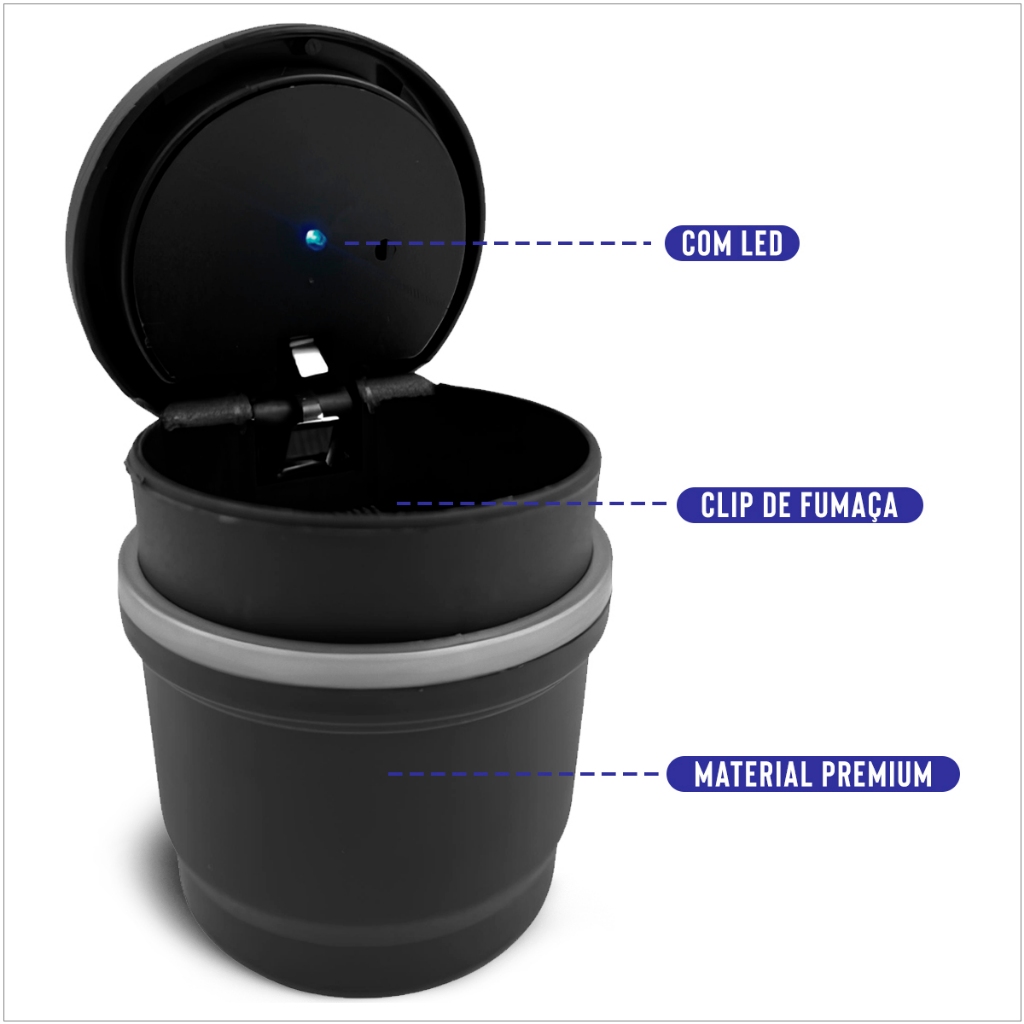 COM LED

CLIP DE FUMAÇA

MATERIAL PREMIUM