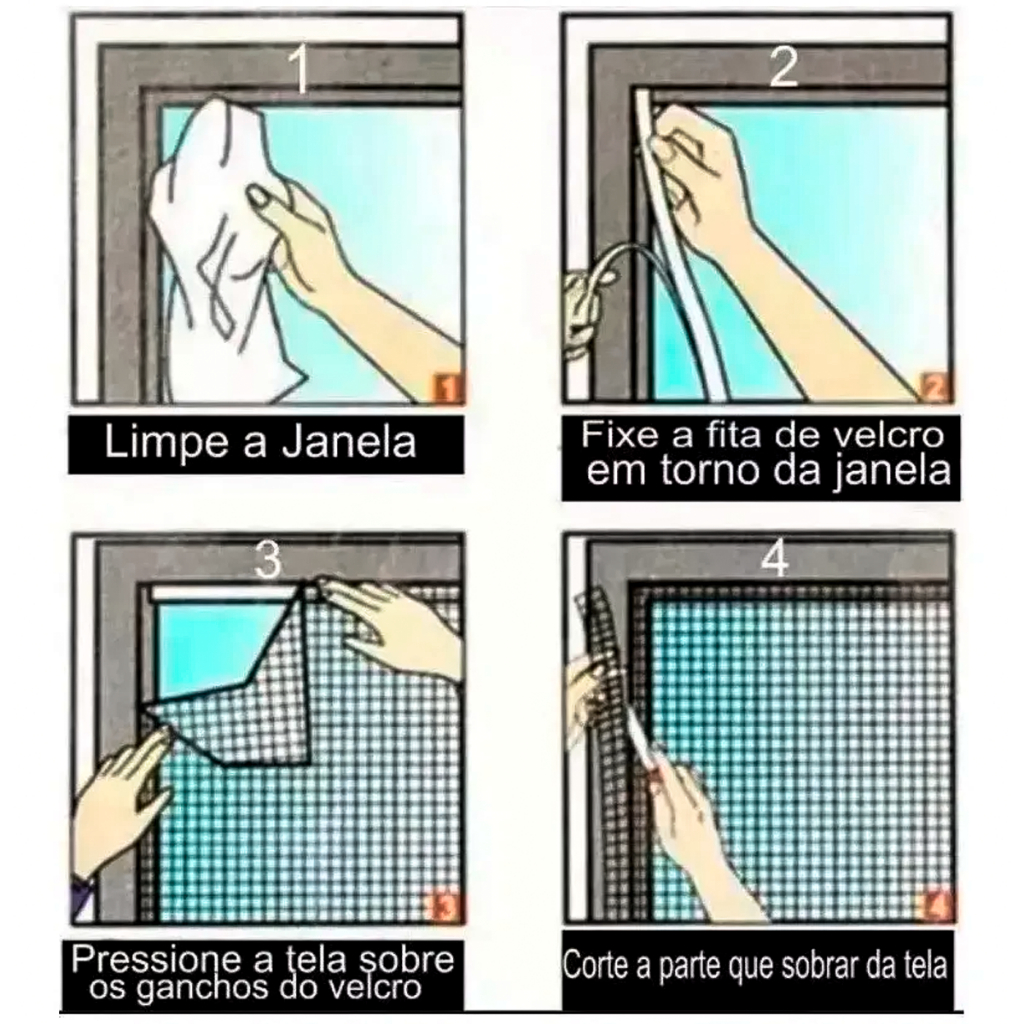 1

1

Limpe a Janela

2

2

Fixe a fita de velcro em torno da janela

3

3

Pressione a tela sobre os ganchos do velcro

4

4

Corte a parte que sobrar da tela