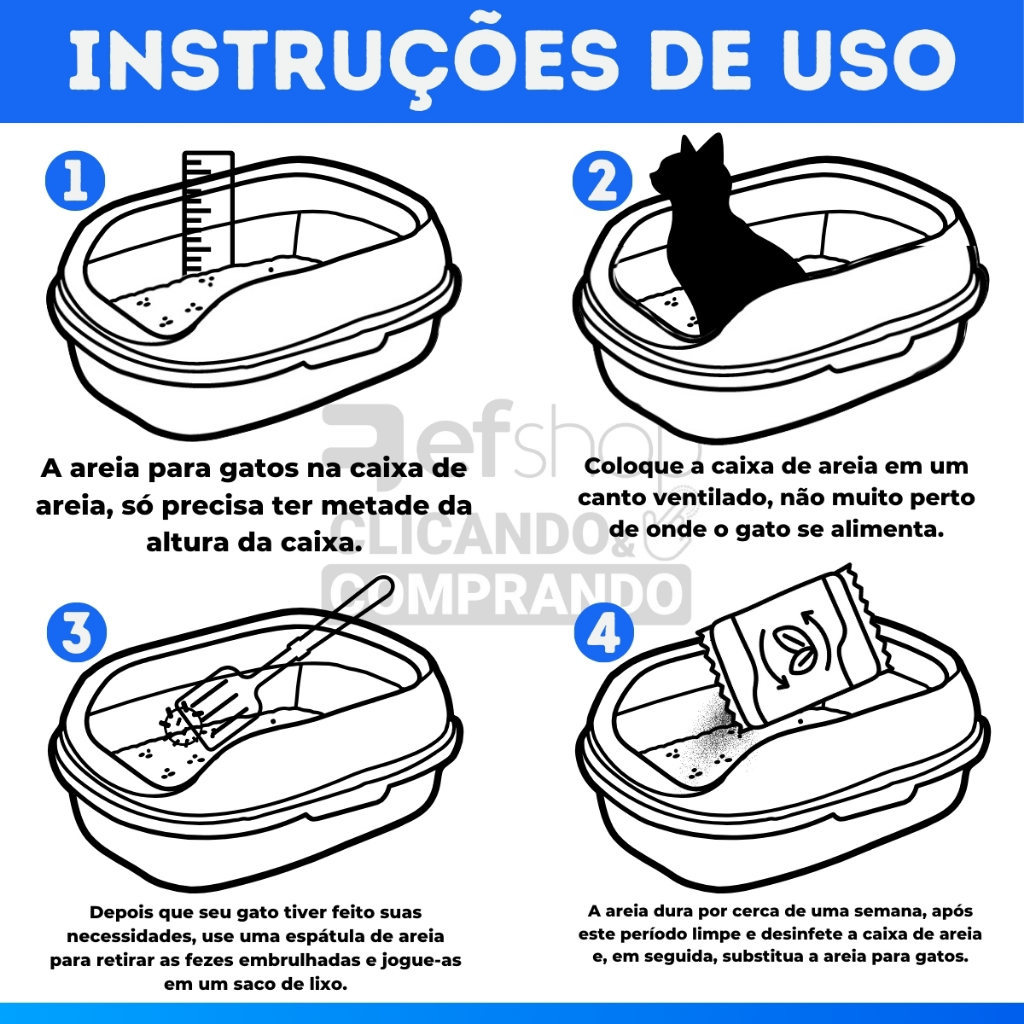 INSTRUÇÕES DE USO

1

A areia para gatos na caixa de areia, só precisa ter metade da altura da caixa.

2

Coloque a caixa de areia em um canto ventilado, não muito perto de onde o gato se alimenta.

efshop
CLICANDO & COMPRANDO

3

Depois que seu gato tiver feito suas necessidades, use uma espátula de areia para retirar as fezes embrulhadas e jogue-as em um saco de lixo.

4

A areia dura por cerca de uma semana, após este período limpe e desinfete a caixa de areia e, em seguida, substitua a areia para gatos.