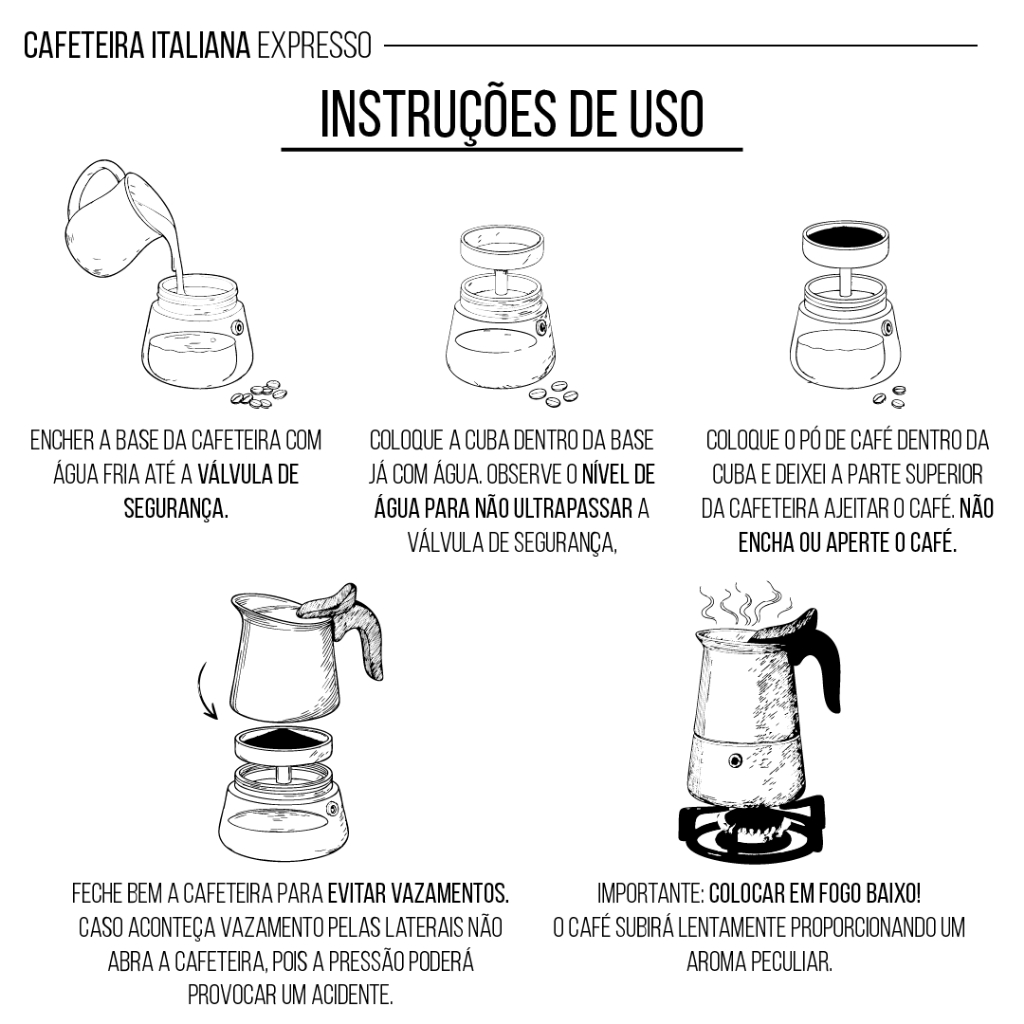 CAFETEIRA ITALIANA EXPRESSO

INSTRUÇÕES DE USO

ENCHER A BASE DA CAFETEIRA COM ÁGUA FRIA ATÉ A VÁLVULA DE SEGURANÇA.

COLOQUE A CUBA DENTRO DA BASE JÁ COM ÁGUA. OBSERVE O NÍVEL DE ÁGUA PARA NÃO ULTRAPASSAR A VÁLVULA DE SEGURANÇA,

COLOQUE O PÓ DE CAFÉ DENTRO DA CUBA E DEIXEI A PARTE SUPERIOR DA CAFETEIRA AJEITAR O CAFÉ. NÃO ENCHA OU APERTE O CAFÉ.

FECHE BEM A CAFETEIRA PARA EVITAR VAZAMENTOS. CASO ACONTEÇA VAZAMENTO PELAS LATERAIS NÃO ABRA A CAFETEIRA, POIS A PRESSÃO PODERÁ PROVOCAR UM ACIDENTE.

IMPORTANTE: COLOCAR EM FOGO BAIXO! O CAFÉ SUBIRÁ LENTAMENTE PROPORCIONANDO UM AROMA PECULIAR.