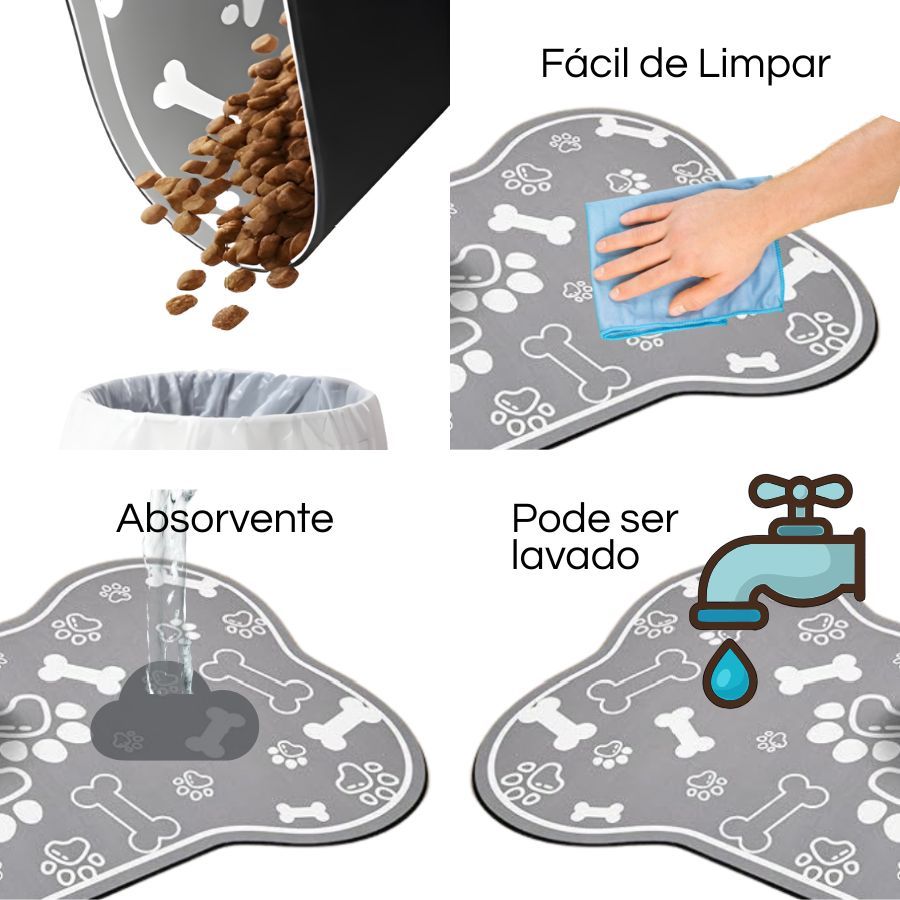 Fácil de Limpar

Absorvente

Pode ser lavado