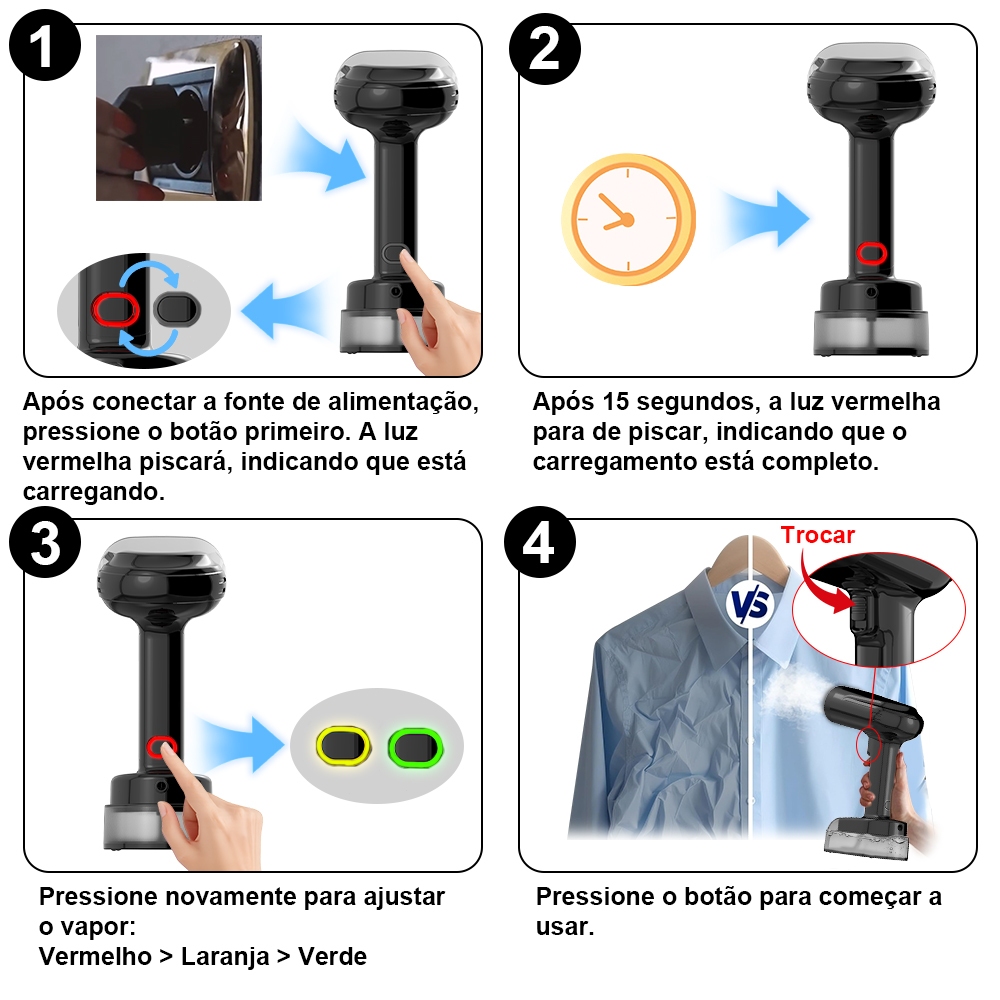 1

Após conectar a fonte de alimentação, pressione o botão primeiro. A luz vermelha piscará, indicando que está carregando.

2

Após 15 segundos, a luz vermelha para de piscar, indicando que o carregamento está completo.

3

Pressione novamente para ajustar o vapor:
Vermelho > Laranja > Verde

4

Trocar

VS

Pressione o botão para começar a usar.