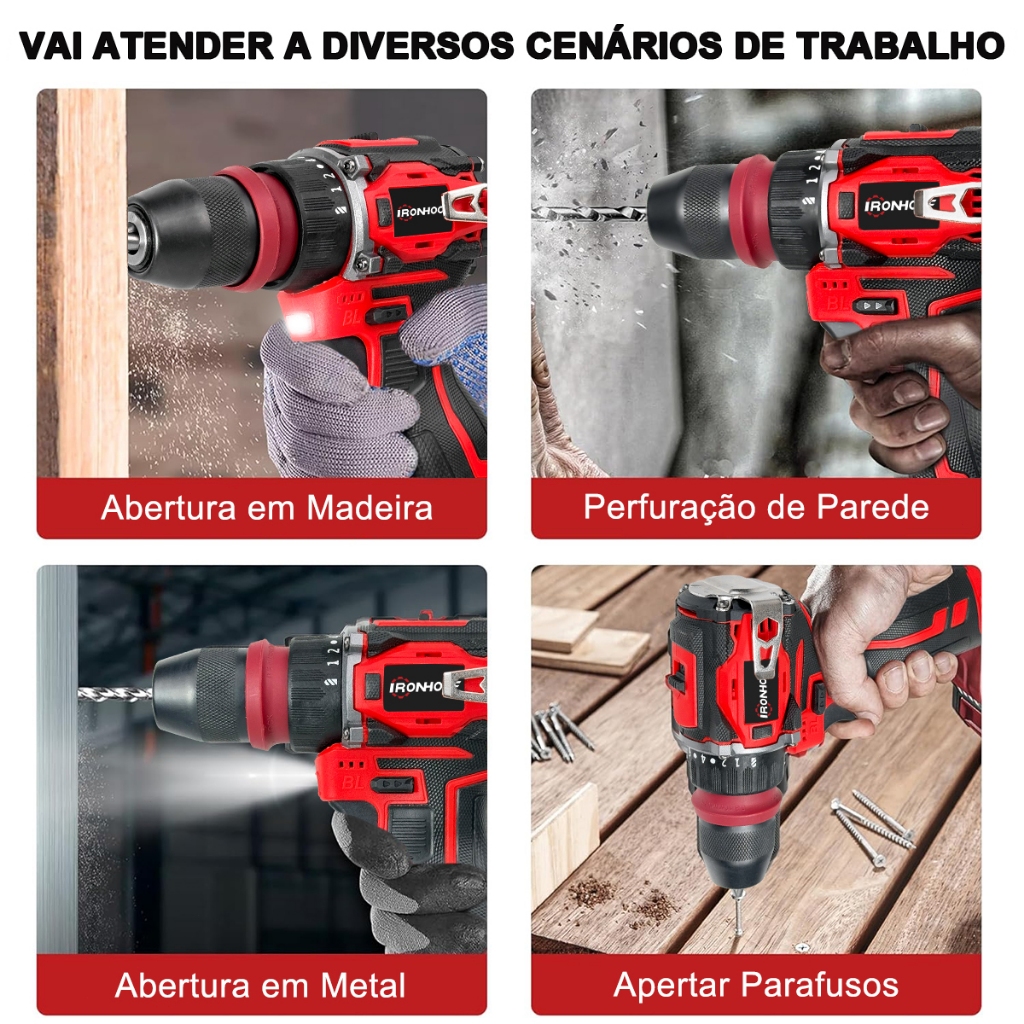 VAI ATENDER A DIVERSOS CENÁRIOS DE TRABALHO

IRONHO

Abertura em Madeira

IRONHO

Perfuração de Parede

IRONHO

Abertura em Metal

IRONHO

Apertar Parafusos