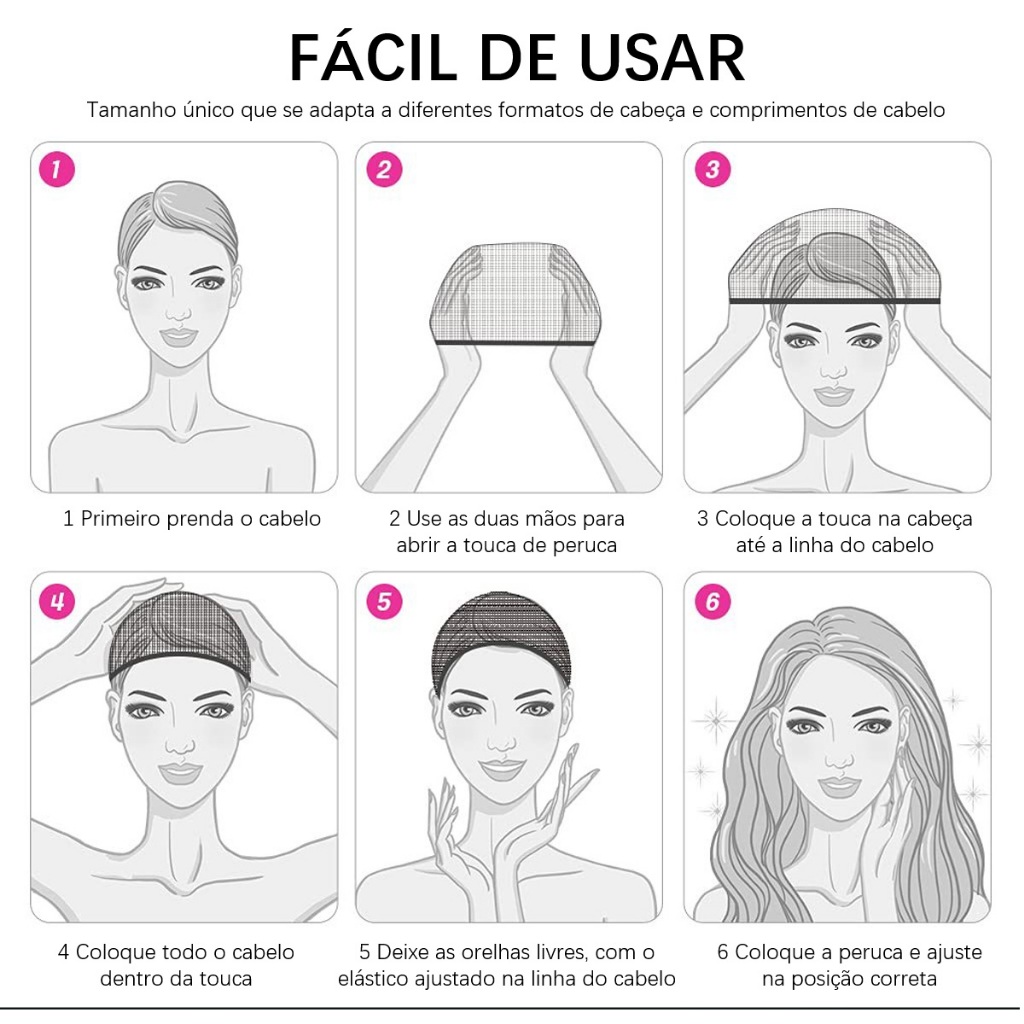 FÁCIL DE USAR

Tamanho único que se adapta a diferentes formatos de cabeça e comprimentos de cabelo

1

1 Primeiro prenda o cabelo

2

2 Use as duas mãos para abrir a touca de peruca

3

3 Coloque a touca na cabeça até a linha do cabelo

4

4 Coloque todo o cabelo dentro da touca

5

5 Deixe as orelhas livres, com o elástico ajustado na linha do cabelo

6

6 Coloque a peruca e ajuste na posição correta