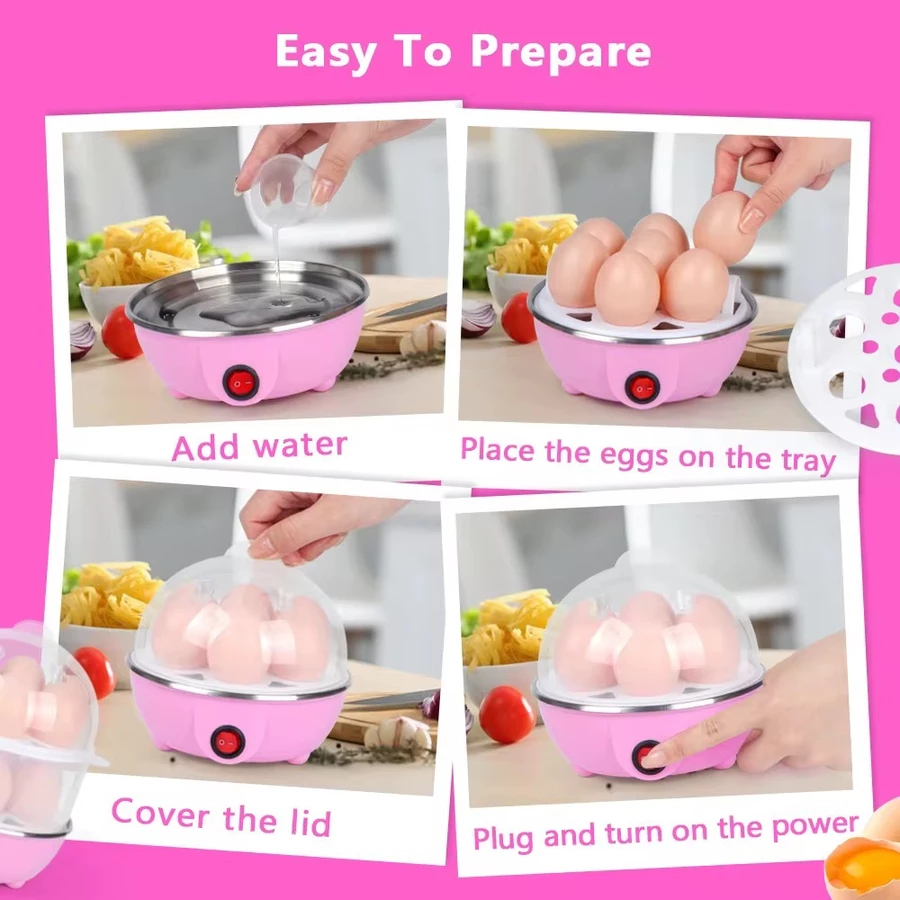 Easy To Prepare

Add water

Place the eggs on the tray

Cover the lid

Plug and turn on the power