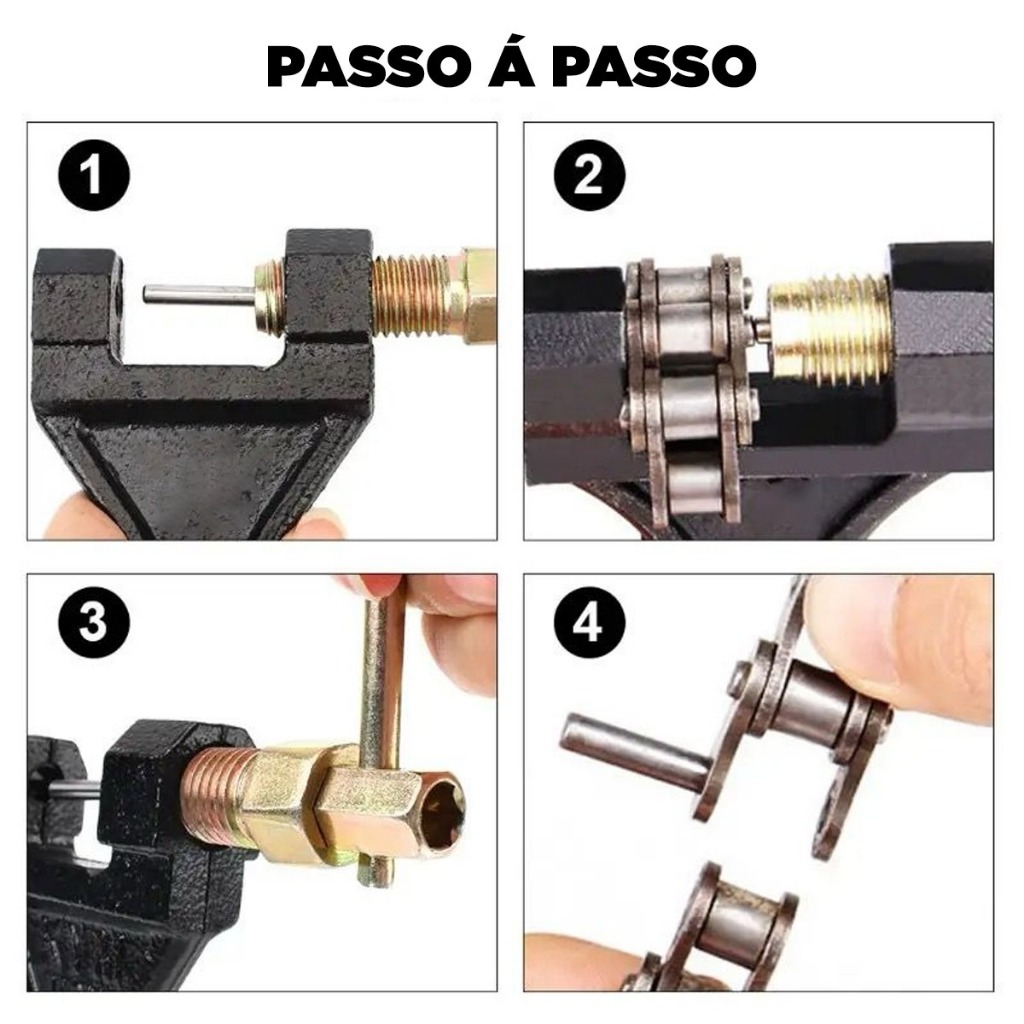 PASSO Á PASSO

1

2

3

4