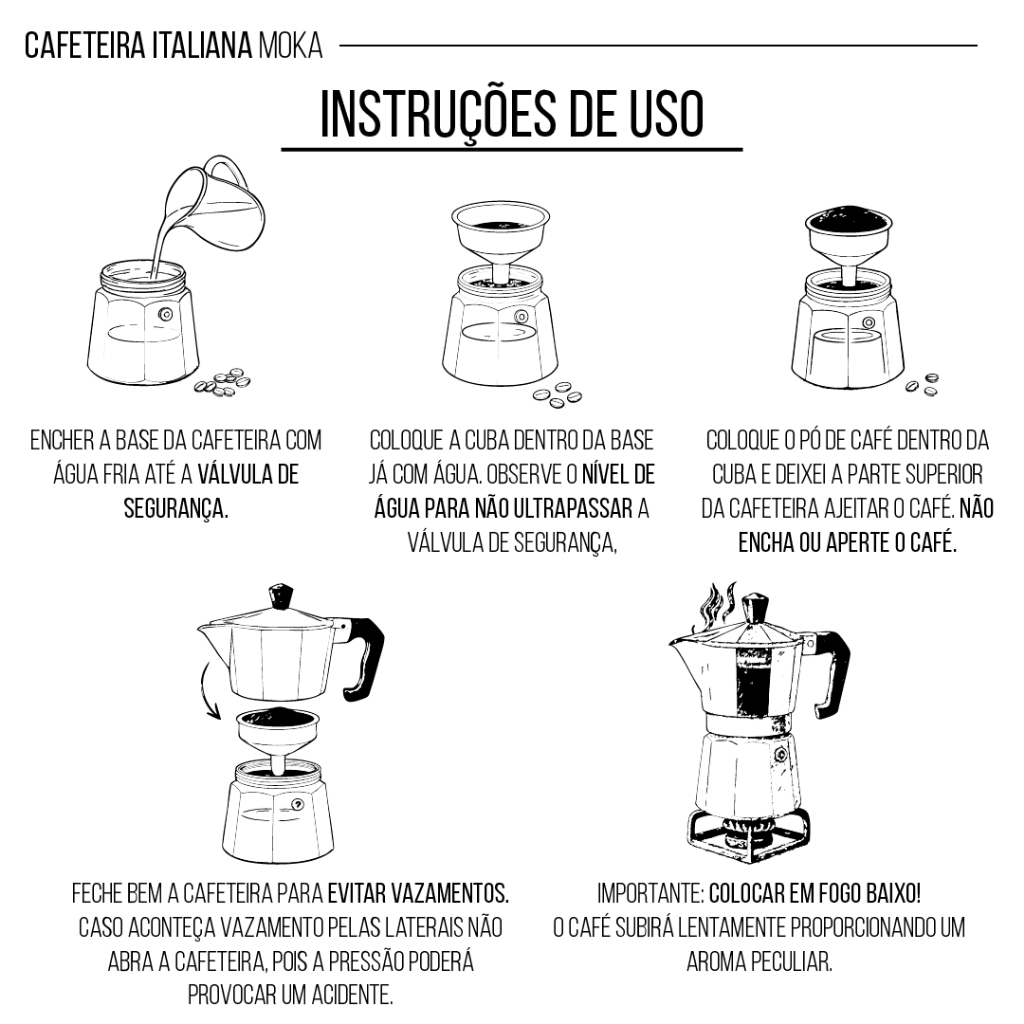 CAFETEIRA ITALIANA MOKA

INSTRUÇÕES DE USO

ENCHER A BASE DA CAFETEIRA COM ÁGUA FRIA ATÉ A VÁLVULA DE SEGURANÇA.

COLOQUE A CUBA DENTRO DA BASE JÁ COM ÁGUA. OBSERVE O NÍVEL DE ÁGUA PARA NÃO ULTRAPASSAR A VÁLVULA DE SEGURANÇA,

COLOQUE O PÓ DE CAFÉ DENTRO DA CUBA E DEIXEI A PARTE SUPERIOR DA CAFETEIRA AJEITAR O CAFÉ. NÃO ENCHA OU APERTE O CAFÉ.

FECHE BEM A CAFETEIRA PARA EVITAR VAZAMENTOS. CASO ACONTEÇA VAZAMENTO PELAS LATERAIS NÃO ABRA A CAFETEIRA, POIS A PRESSÃO PODERÁ PROVOCAR UM ACIDENTE.

IMPORTANTE: COLOCAR EM FOGO BAIXO! O CAFÉ SUBIRÁ LENTAMENTE PROPORCIONANDO UM AROMA PECULIAR.