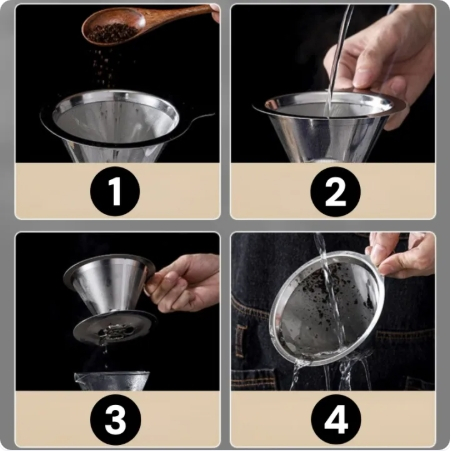 1

2

3

4