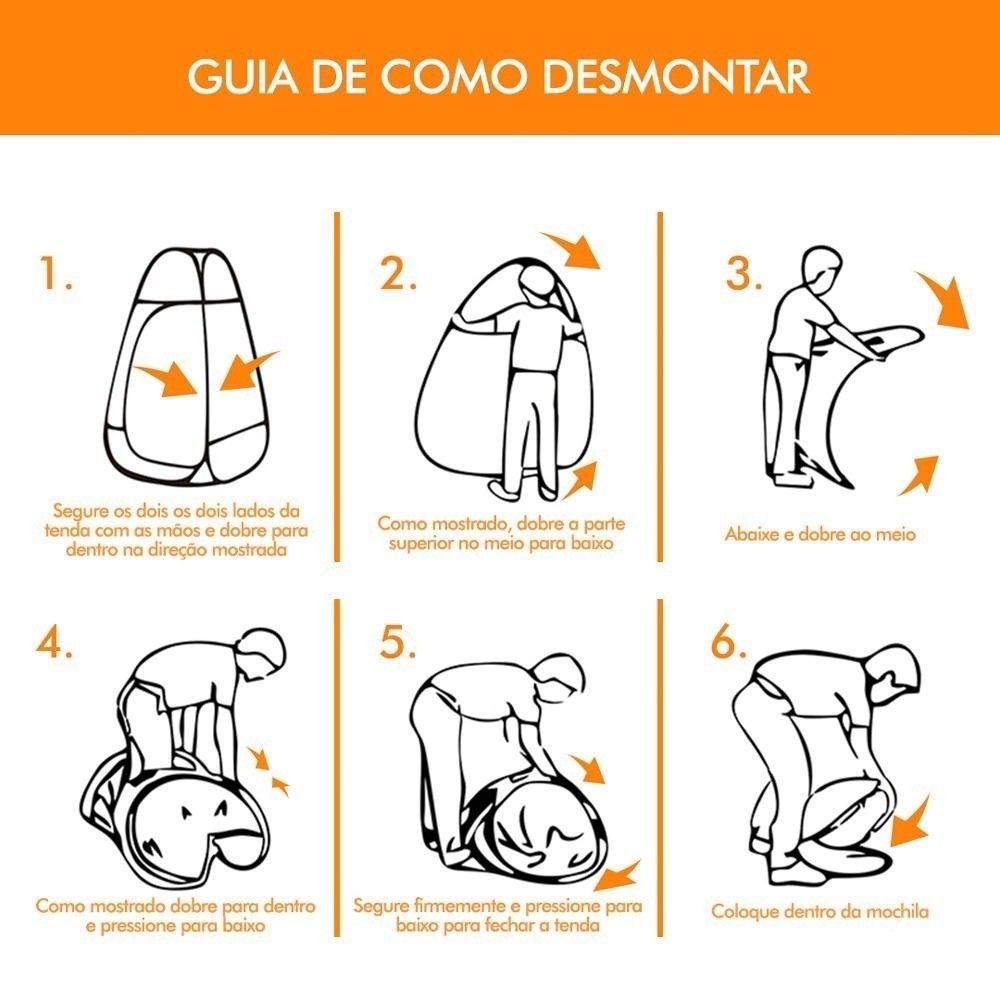 GUIA DE COMO DESMONTAR

1.

Segure os dois os dois lados da tenda com as mãos e dobre para dentro na direção mostrada

2.

Como mostrado, dobre a parte superior no meio para baixo

3.

Abaixe e dobre ao meio

4.

Como mostrado dobre para dentro e pressione para baixo

5.

Segure firmemente e pressione para baixo para fechar a tenda

6.

Coloque dentro da mochila