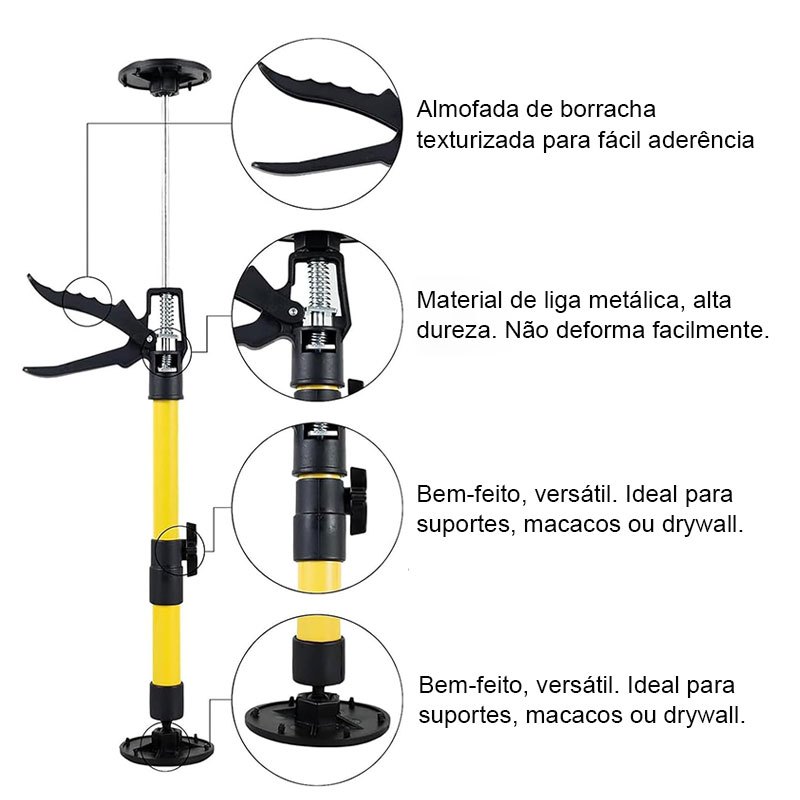 Almofada de borracha texturizada para fácil aderência

Material de liga metálica, alta dureza. Não deforma facilmente.

Bem-feito, versátil. Ideal para suportes, macacos ou drywall.

Bem-feito, versátil. Ideal para suportes, macacos ou drywall.