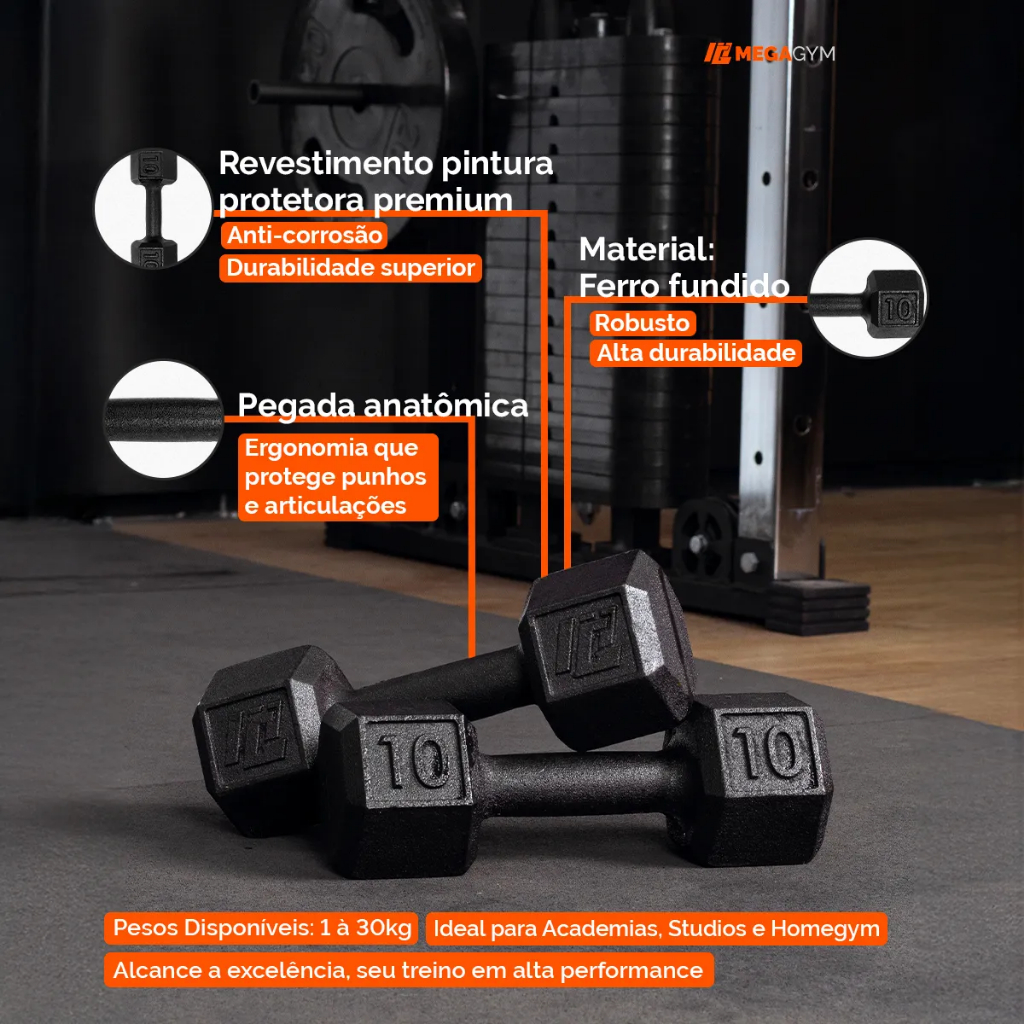 MEGAGYM

Revestimento pintura protetora premium
Anti-corrosão
Durabilidade superior

Material:
Ferro fundido
Robusto
Alta durabilidade

10

Pegada anatômica
Ergonomia que protege punhos e articulações

10

10

Pesos Disponíveis: 1 à 30kg
Ideal para Academias, Studios e Homegym
Alcance a excelência, seu treino em alta performance