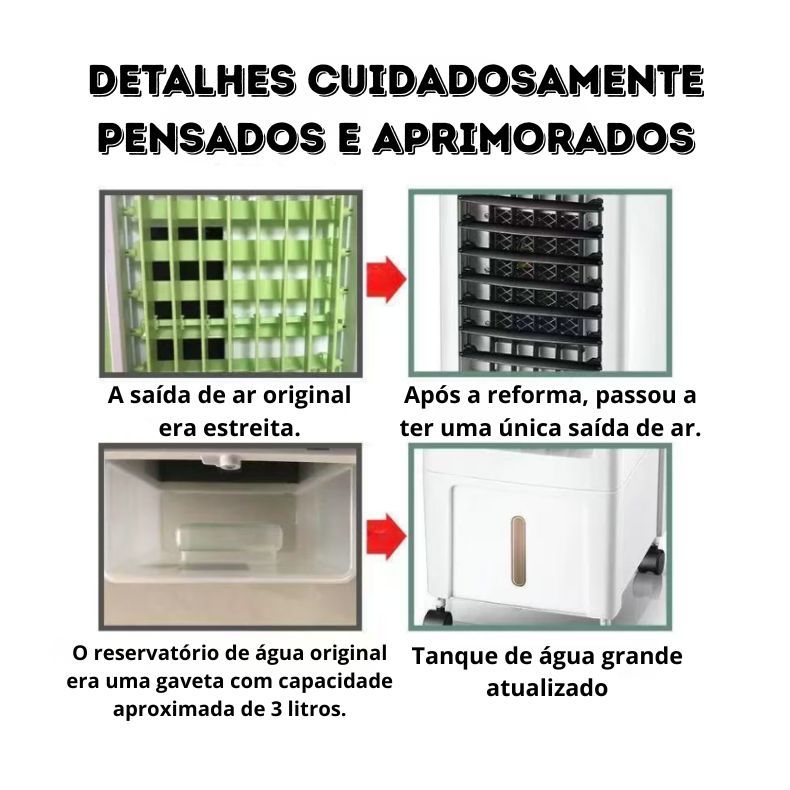 DETALHES CUIDADOSAMENTE PENSADOS E APRIMORADOS

A saída de ar original era estreita.

Após a reforma, passou a ter uma única saída de ar.

O reservatório de água original era uma gaveta com capacidade aproximada de 3 litros.

Tanque de água grande atualizado