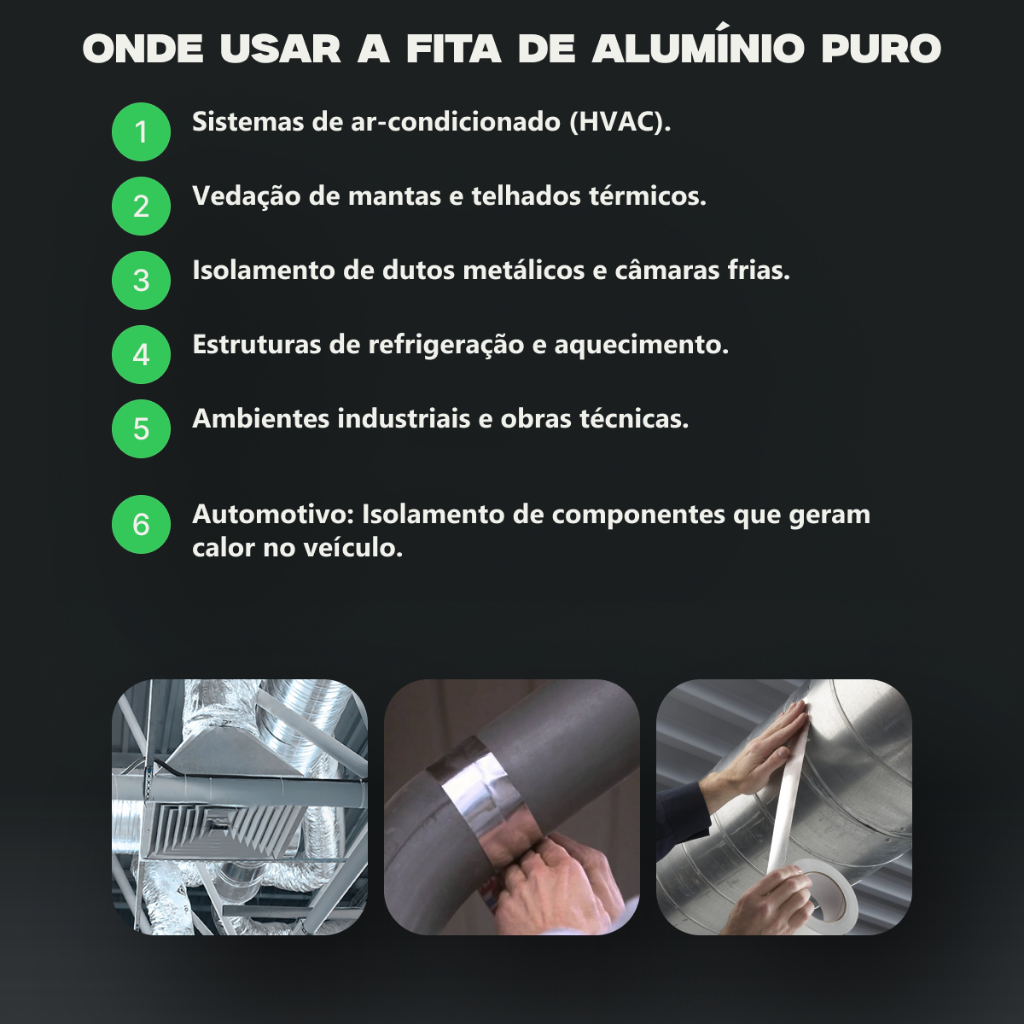 ONDE USAR A FITA DE ALUMÍNIO PURO

1 Sistemas de ar-condicionado (HVAC).

2 Vedação de mantas e telhados térmicos.

3 Isolamento de dutos metálicos e câmaras frias.

4 Estruturas de refrigeração e aquecimento.

5 Ambientes industriais e obras técnicas.

6 Automotivo: Isolamento de componentes que geram calor no veículo.