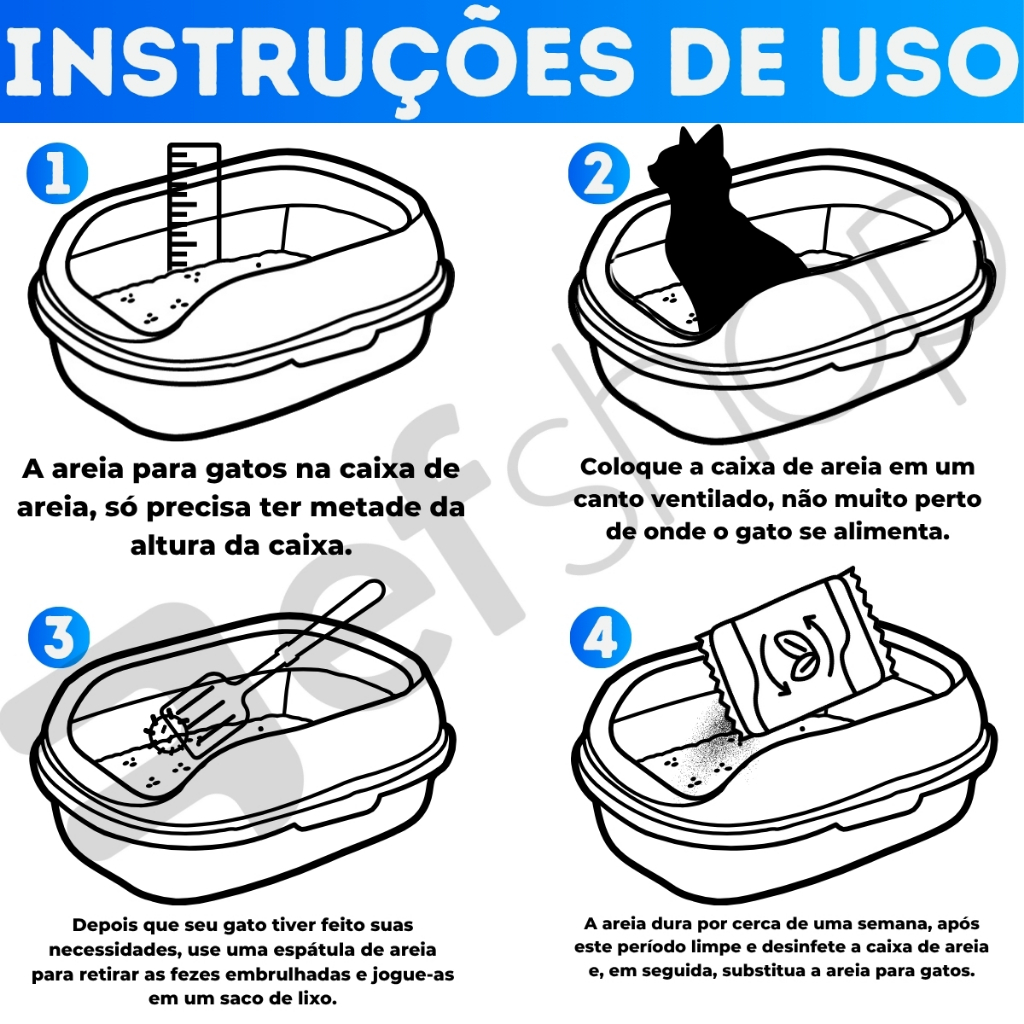 INSTRUÇÕES DE USO

1

A areia para gatos na caixa de areia, só precisa ter metade da altura da caixa.

2

Coloque a caixa de areia em um canto ventilado, não muito perto de onde o gato se alimenta.

3

Depois que seu gato tiver feito suas necessidades, use uma espátula de areia para retirar as fezes embrulhadas e jogue-as em um saco de lixo.

4

A areia dura por cerca de uma semana, após este período limpe e desinfete a caixa de areia e, em seguida, substitua a areia para gatos.

efshop