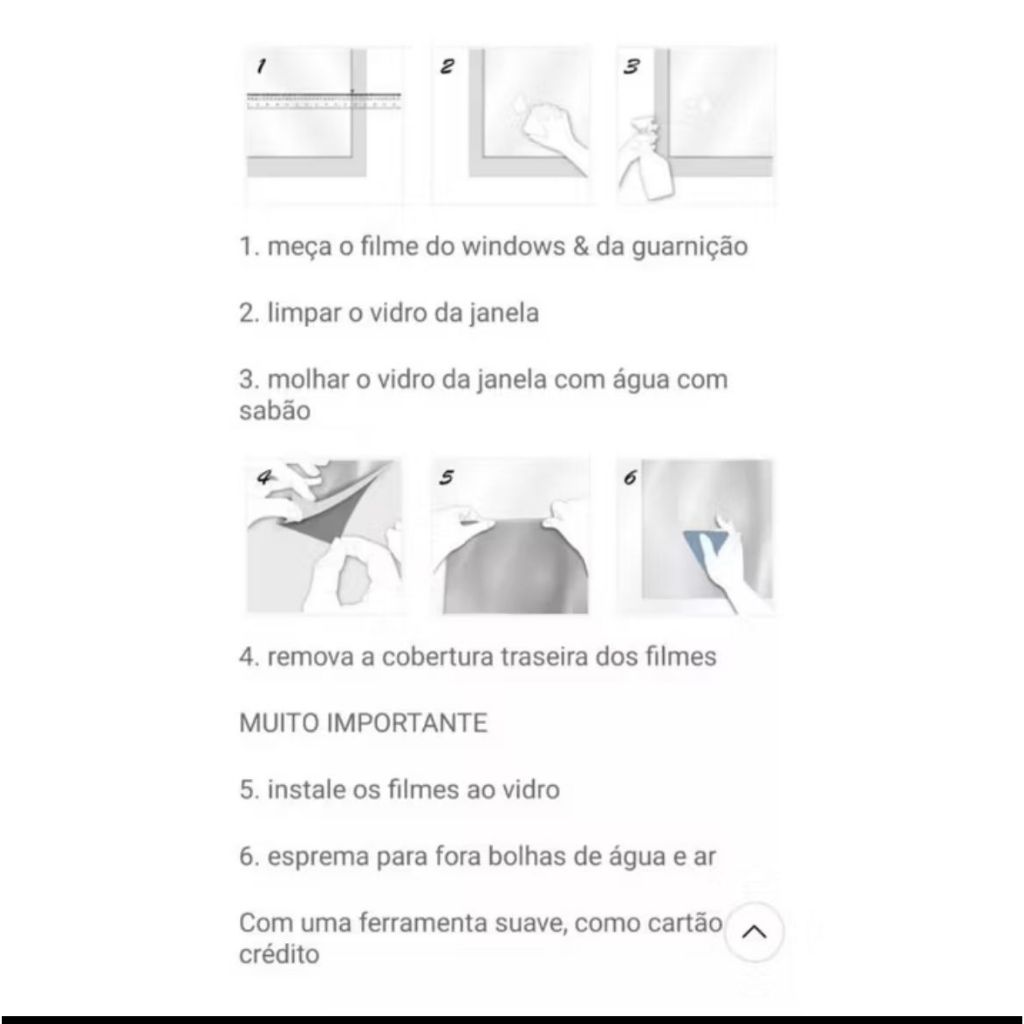 1

2

3

1. meça o filme do windows & da guarnição

2. limpar o vidro da janela

3. molhar o vidro da janela com água com sabão

4

5

6

4. remova a cobertura traseira dos filmes

MUITO IMPORTANTE

5. instale os filmes ao vidro

6. esprema para fora bolhas de água e ar

Com uma ferramenta suave, como cartão crédito