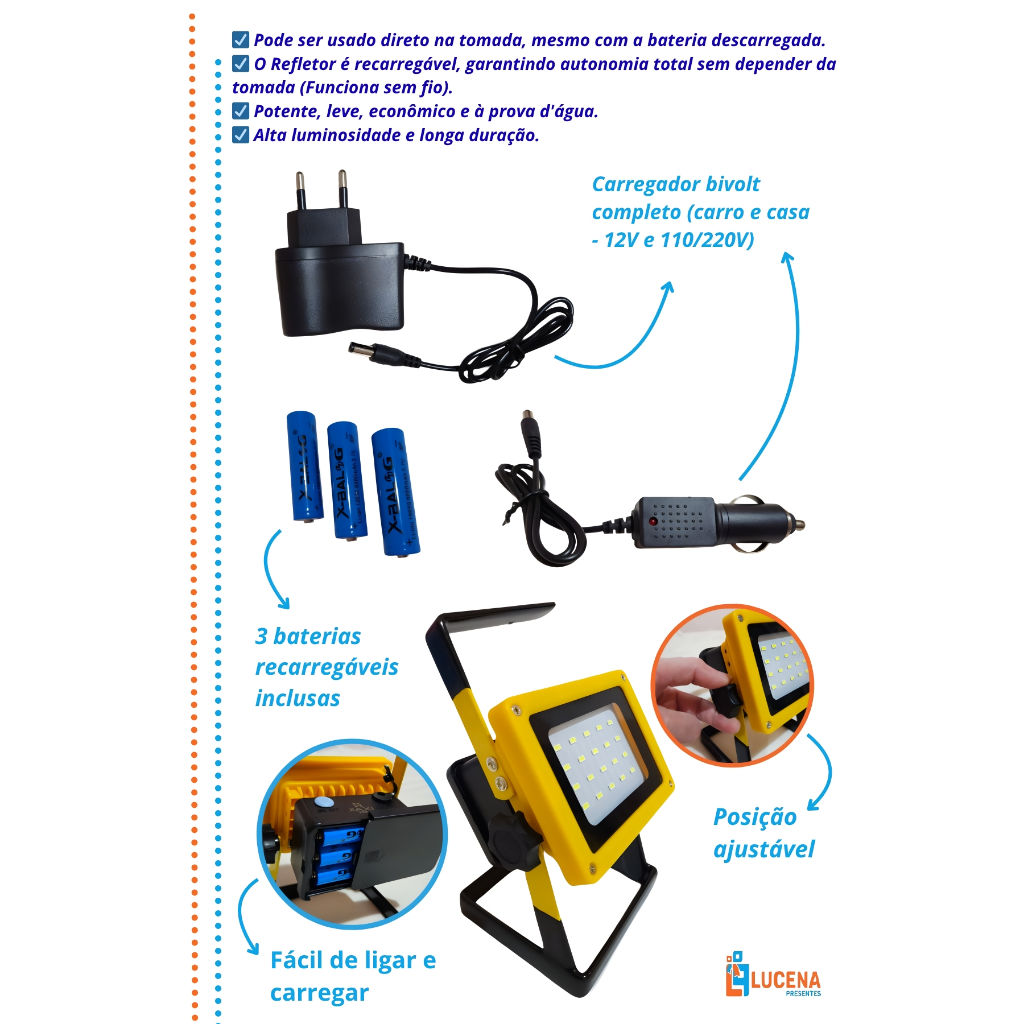 ☑ Pode ser usado direto na tomada, mesmo com a bateria descarregada.
☑ O Refletor é recarregável, garantindo autonomia total sem depender da tomada (Funciona sem fio).
☑ Potente, leve, econômico e à prova d'água.
☑ Alta luminosidade e longa duração.

Carregador bivolt completo (carro e casa - 12V e 110/220V)

X-BALOG
X-BALOG
X-BALOG

3 baterias recarregáveis inclusas

Posição ajustável

Fácil de ligar e carregar

LUCENA
PRESENTES