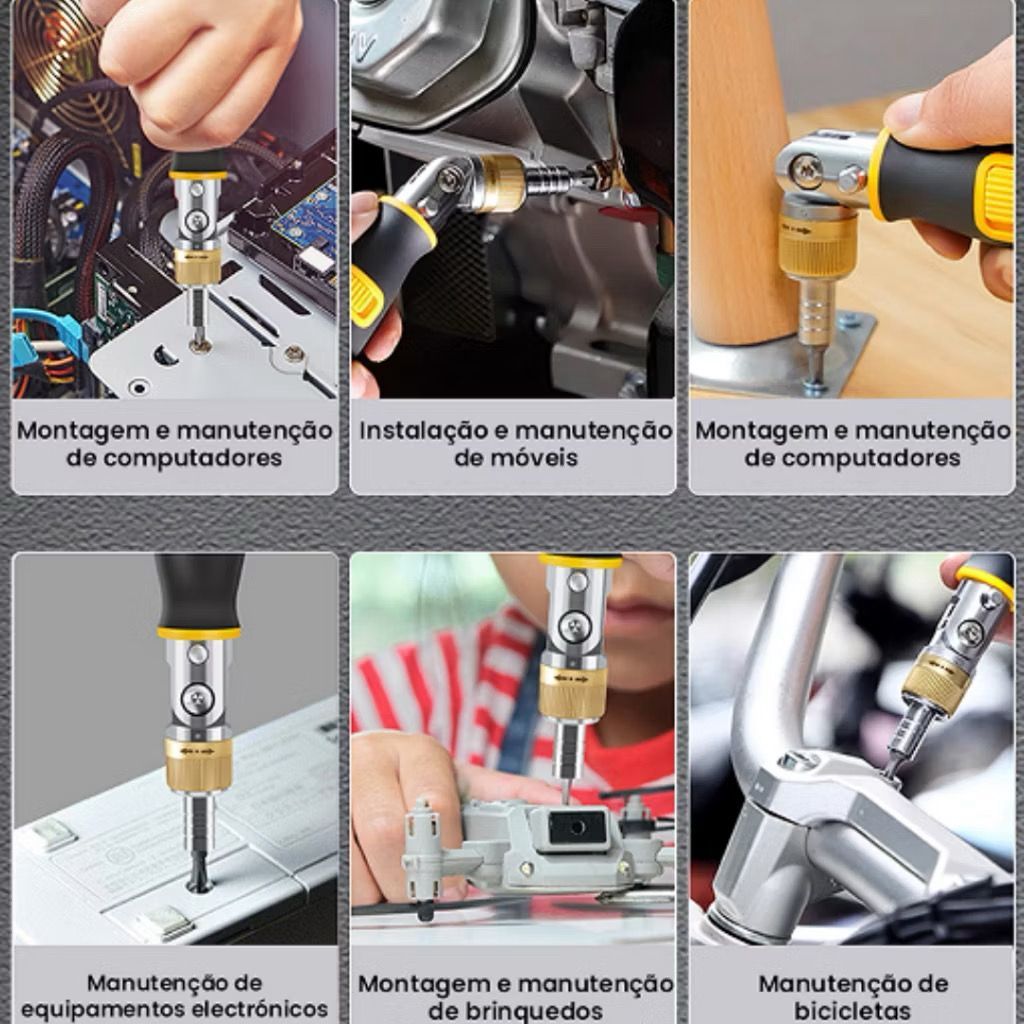 Montagem e manutenção de computadores

Instalação e manutenção de móveis

Montagem e manutenção de computadores

Manutenção de equipamentos electrónicos

Montagem e manutenção de brinquedos

Manutenção de bicicletas