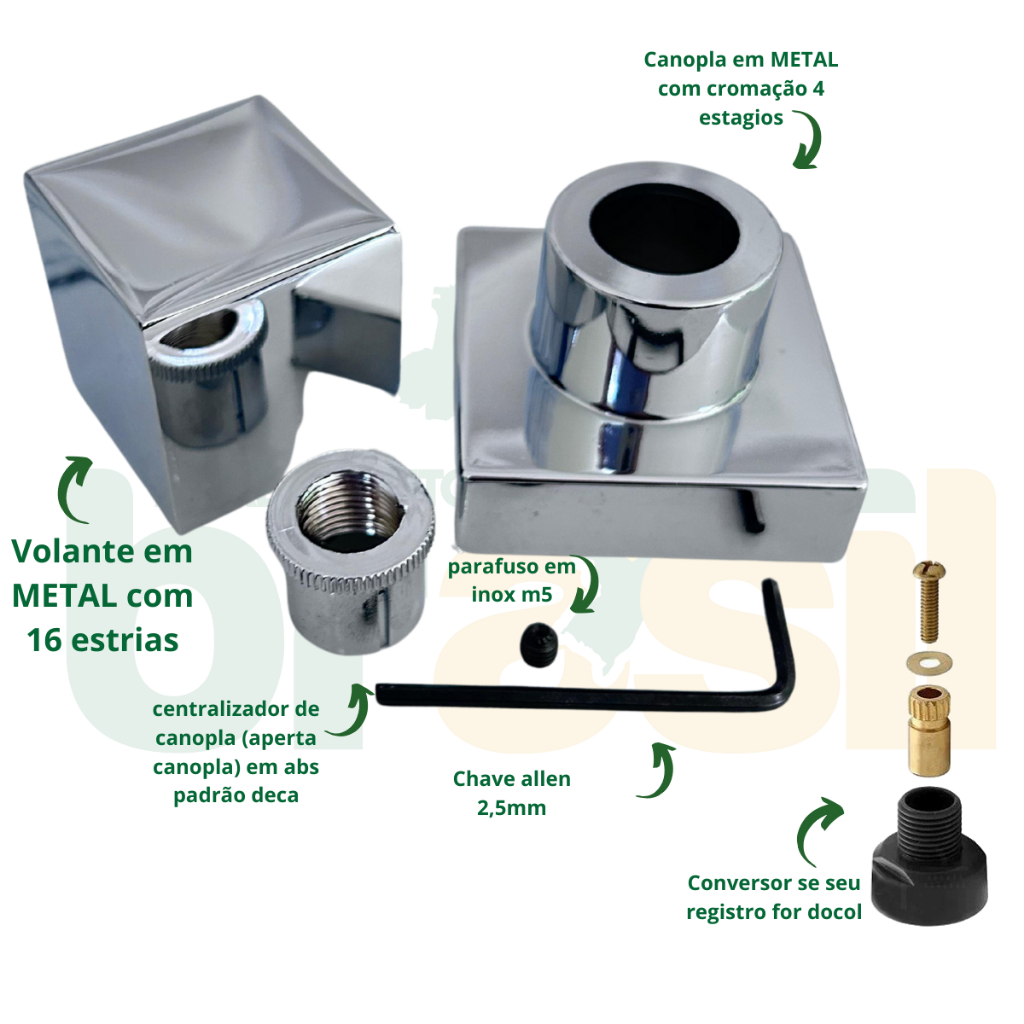 Canopla em METAL com cromação 4 estagios

Volante em METAL com 16 estrias

parafuso em inox m5

centralizador de canopla (aperta canopla) em abs padrão deca

Chave allen 2,5mm

Conversor se seu registro for docol

brasil