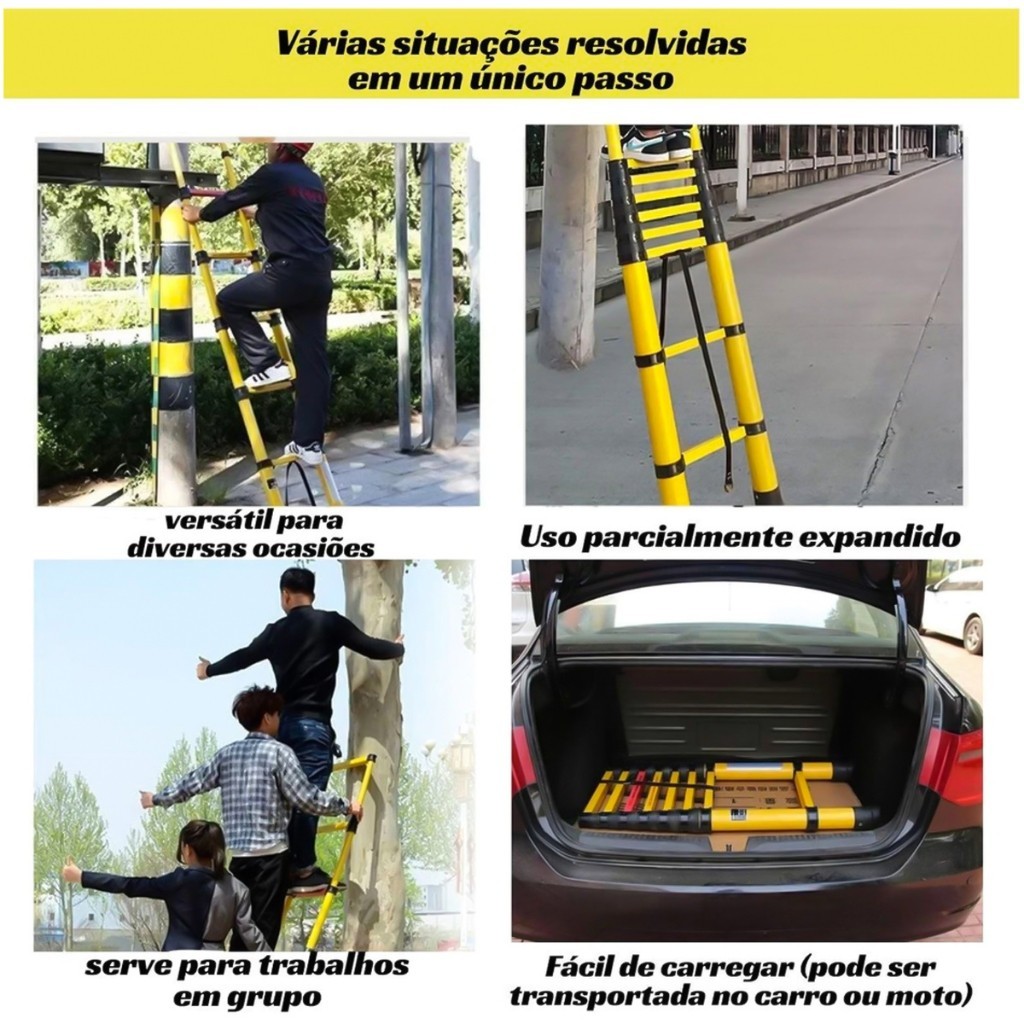 Várias situações resolvidas em um único passo

versátil para diversas ocasiões

Uso parcialmente expandido

serve para trabalhos em grupo

Fácil de carregar (pode ser transportada no carro ou moto)