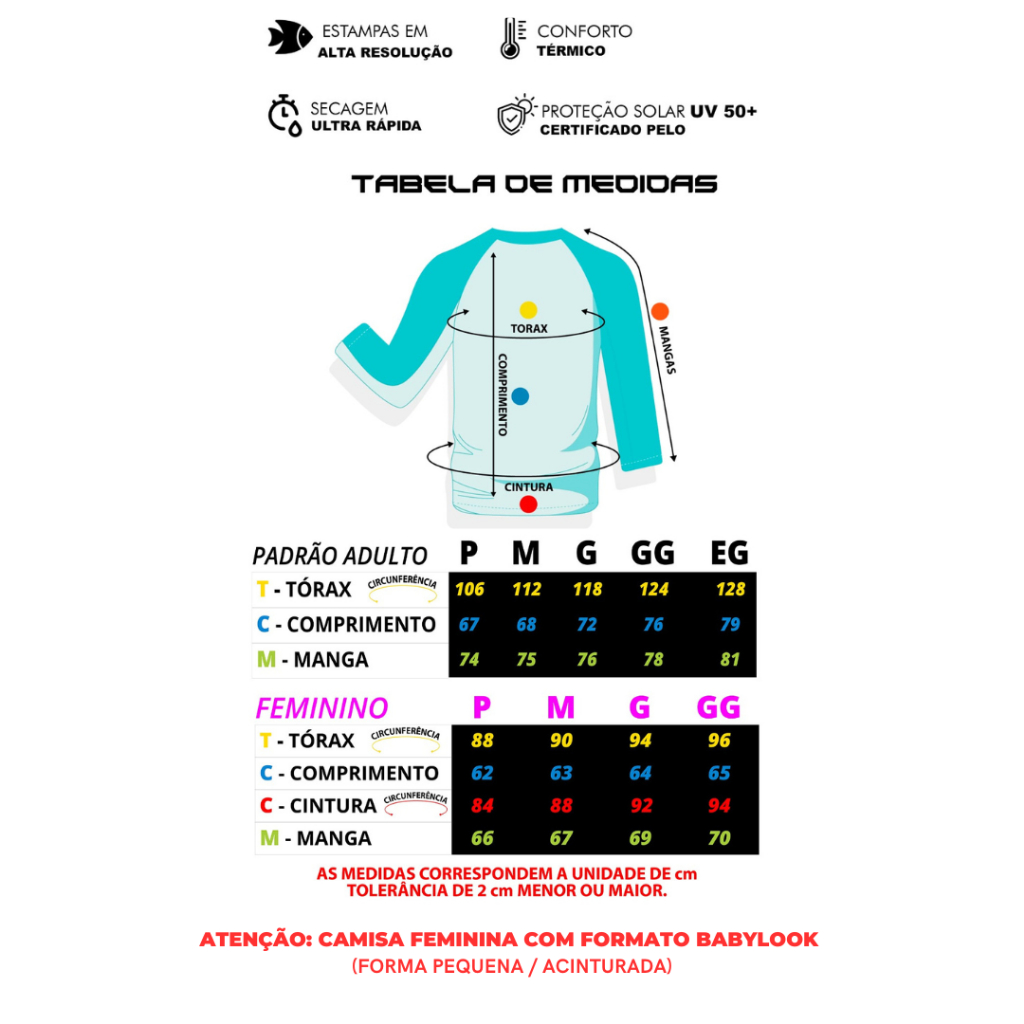 ESTAMPAS EM
ALTA RESOLUÇÃO

CONFORTO
TÉRMICO

SECAGEM
ULTRA RÁPIDA

PROTEÇÃO SOLAR UV 50+
CERTIFICADO PELO

TABELA DE MEDIDAS

TORAX
COMPRIMENTO
MANGAS
CINTURA

| PADRÃO ADULTO | P | M | G | GG | EG |
|---|---|---|---|---|---|
| T - TÓRAX CIRCUNFERÊNCIA | 106 | 112 | 118 | 124 | 128 |
| C - COMPRIMENTO | 67 | 68 | 72 | 76 | 79 |
| M - MANGA | 74 | 75 | 76 | 78 | 81 |

| FEMININO | P | M | G | GG |
|---|---|---|---|---|
| T - TÓRAX CIRCUNFERÊNCIA | 88 | 90 | 94 | 96 |
| C - COMPRIMENTO | 62 | 63 | 64 | 65 |
| C - CINTURA CIRCUNFERÊNCIA | 84 | 88 | 92 | 94 |
| M - MANGA | 66 | 67 | 69 | 70 |

AS MEDIDAS CORRESPONDEM A UNIDADE DE cm
TOLERÂNCIA DE 2 cm MENOR OU MAIOR.

ATENÇÃO: CAMISA FEMININA COM FORMATO BABYLOOK
(FORMA PEQUENA / ACINTURADA)