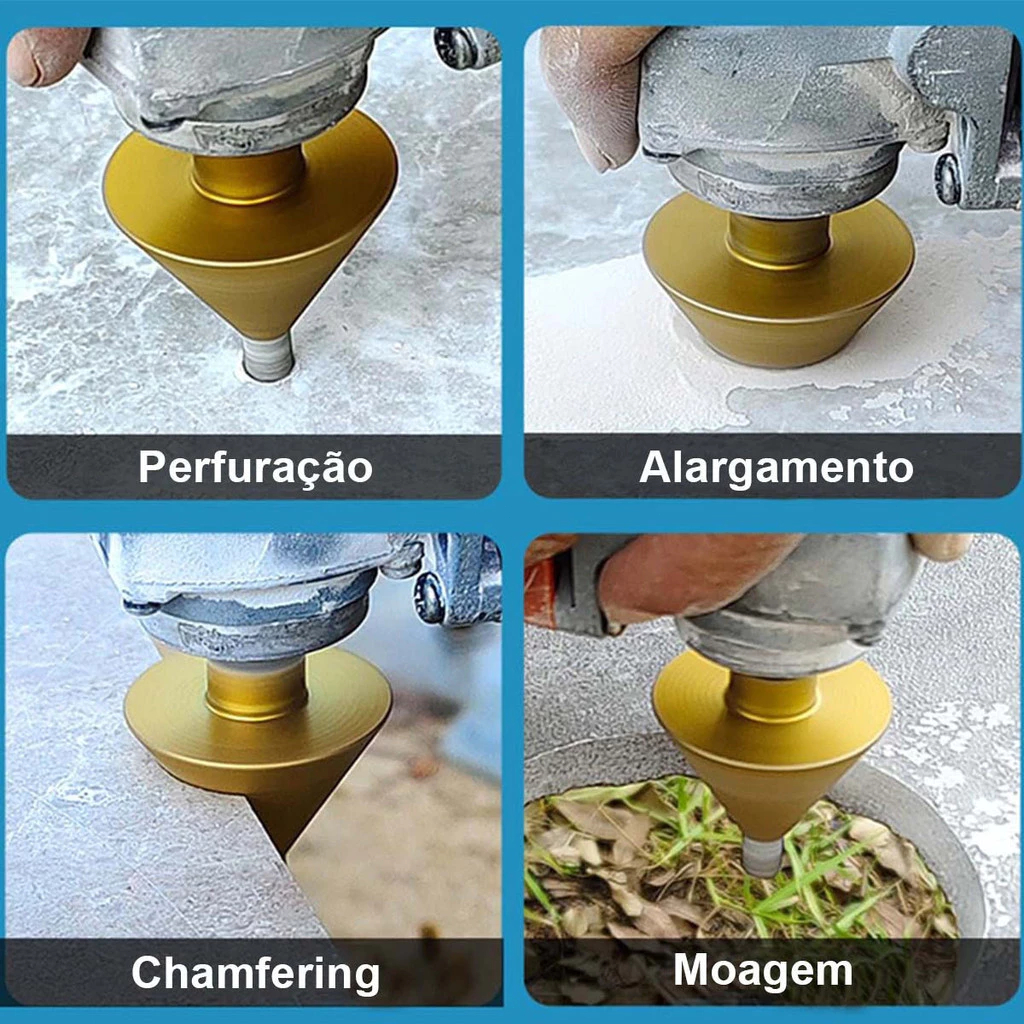 Perfuração

Alargamento

Chamfering

Moagem