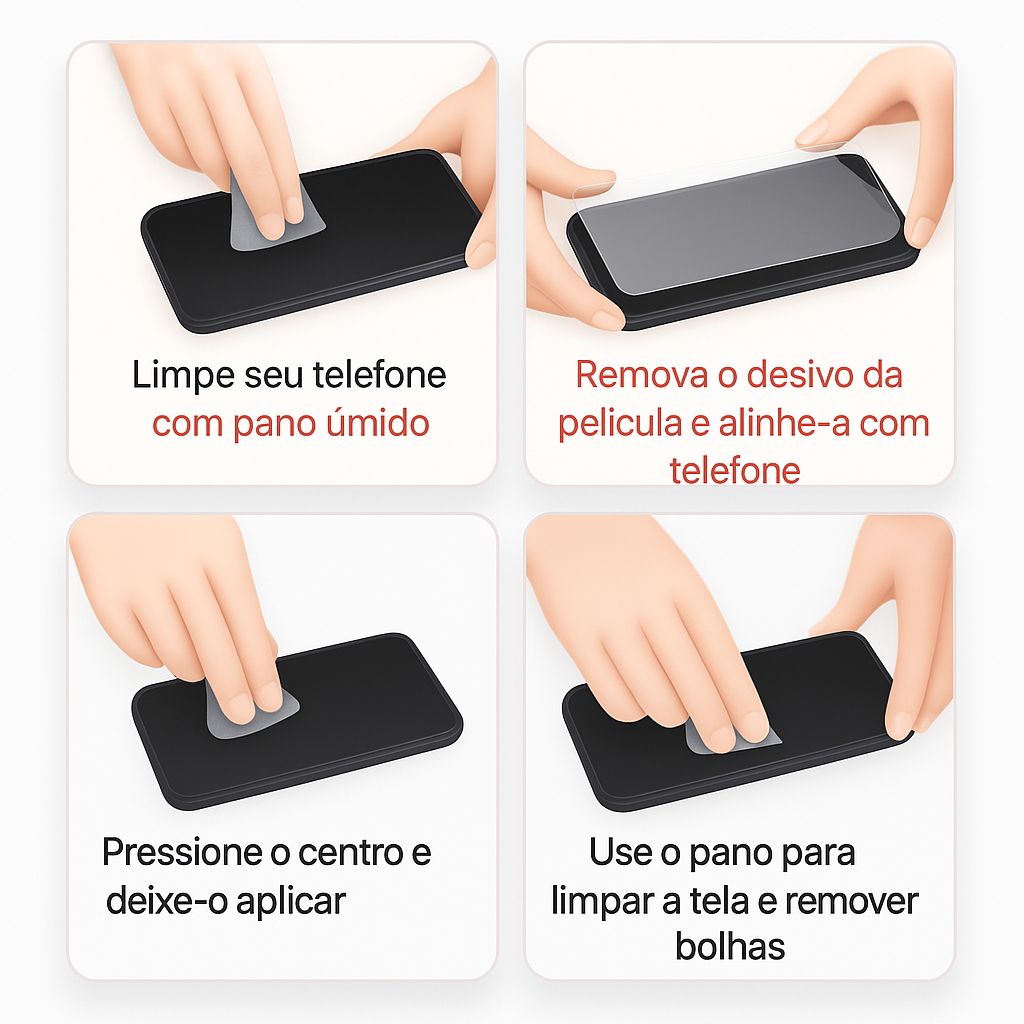 Limpe seu telefone com pano úmido

Remova o desivo da pelicula e alinhe-a com telefone

Pressione o centro e deixe-o aplicar

Use o pano para limpar a tela e remover bolhas