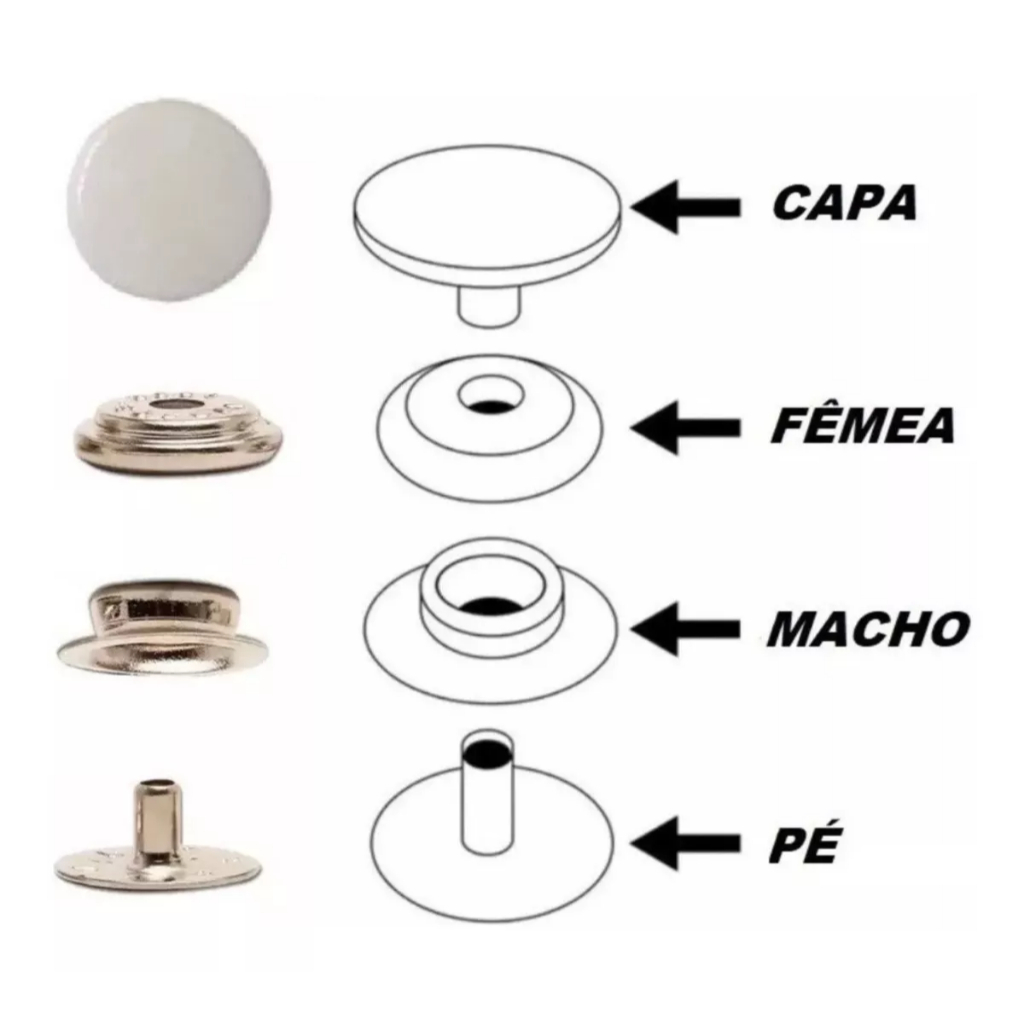 CAPA

FÊMEA

MACHO

PÉ