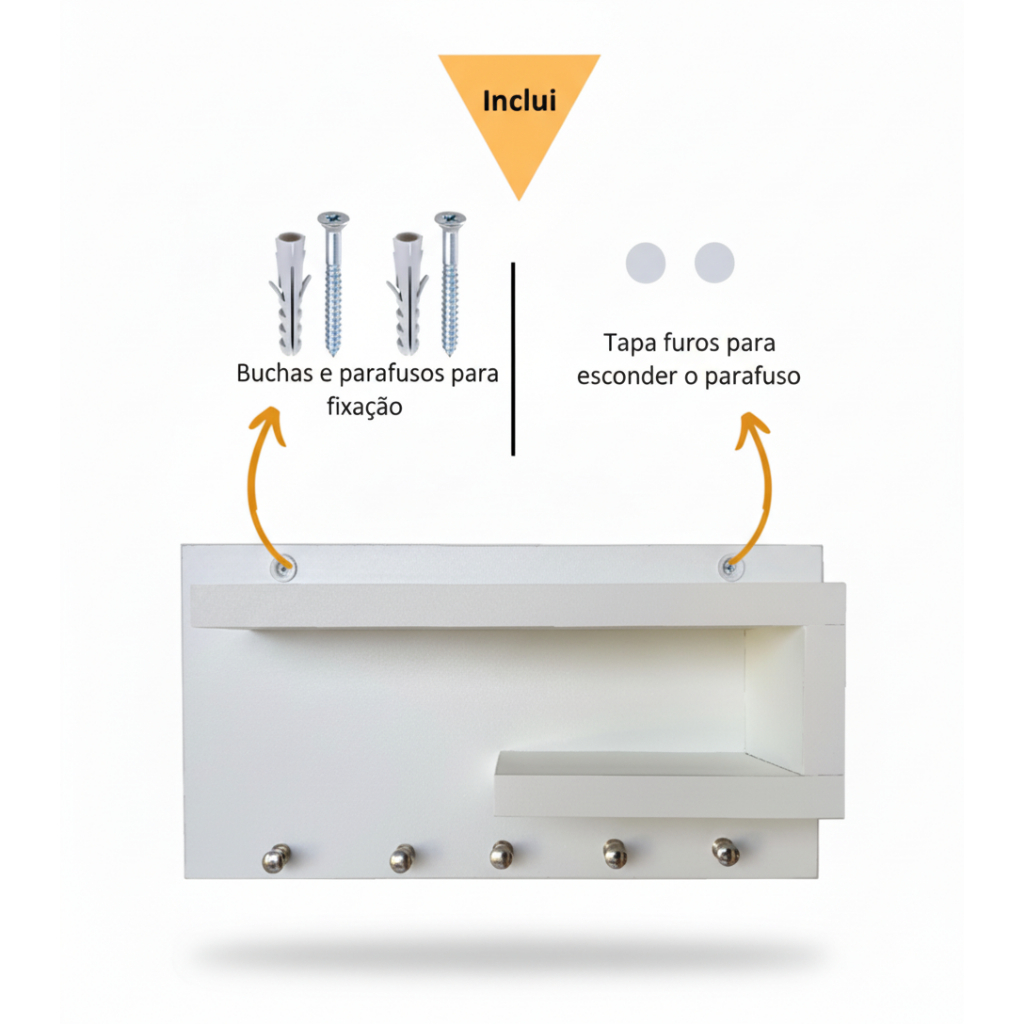 Inclui

Buchas e parafusos para fixação

Tapa furos para esconder o parafuso