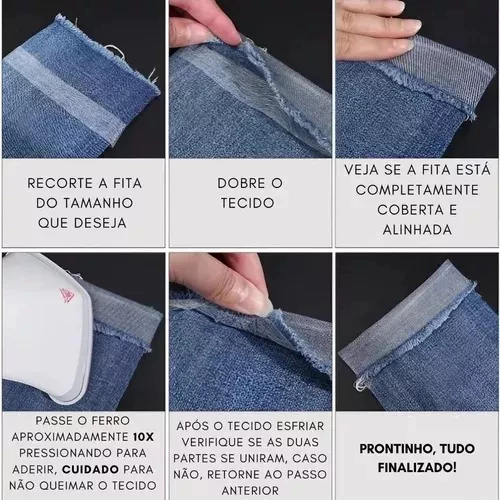 RECORTE A FITA DO TAMANHO QUE DESEJA

DOBRE O TECIDO

VEJA SE A FITA ESTÁ COMPLETAMENTE COBERTA E ALINHADA

PASSE O FERRO APROXIMADAMENTE 10X PRESSIONANDO PARA ADERIR, CUIDADO PARA NÃO QUEIMAR O TECIDO

APÓS O TECIDO ESFRIAR VERIFIQUE SE AS DUAS PARTES SE UNIRAM, CASO NÃO, RETORNE AO PASSO ANTERIOR

PRONTINHO, TUDO FINALIZADO!