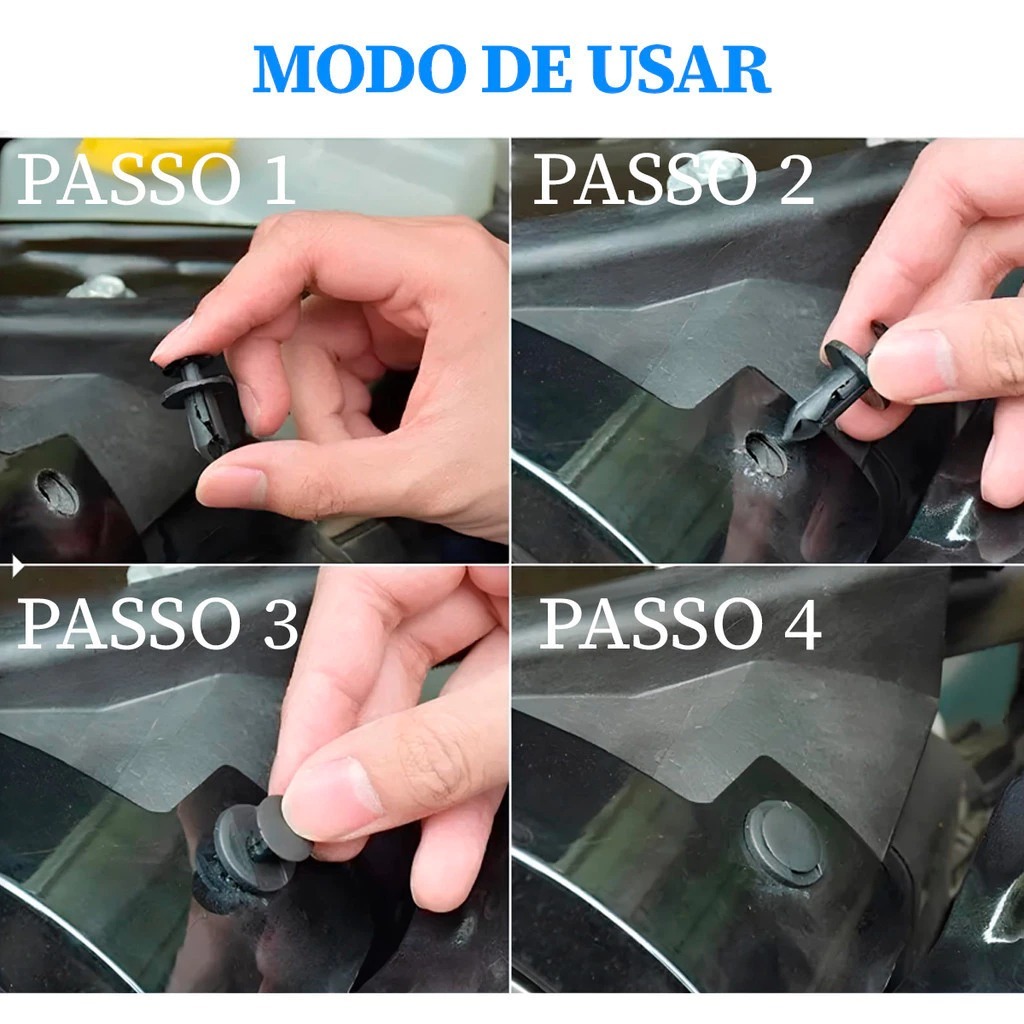 MODO DE USAR

PASSO 1

PASSO 2

PASSO 3

PASSO 4