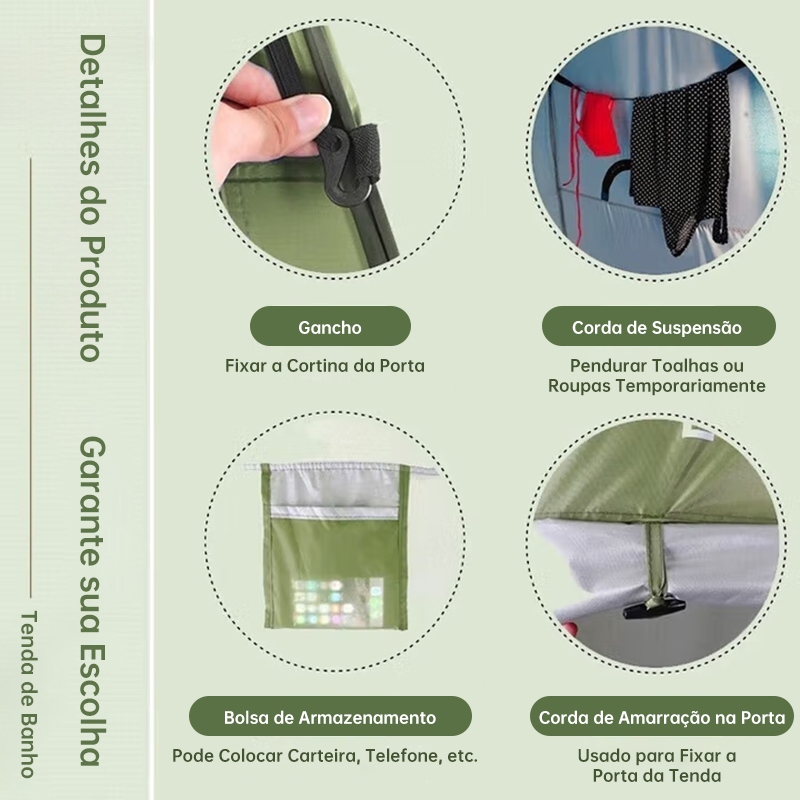 Detalhes do Produto

Garante sua Escolha

Tenda de Banho

Gancho

Fixar a Cortina da Porta

Corda de Suspensão

Pendurar Toalhas ou Roupas Temporariamente

Bolsa de Armazenamento

Pode Colocar Carteira, Telefone, etc.

Corda de Amarração na Porta

Usado para Fixar a Porta da Tenda