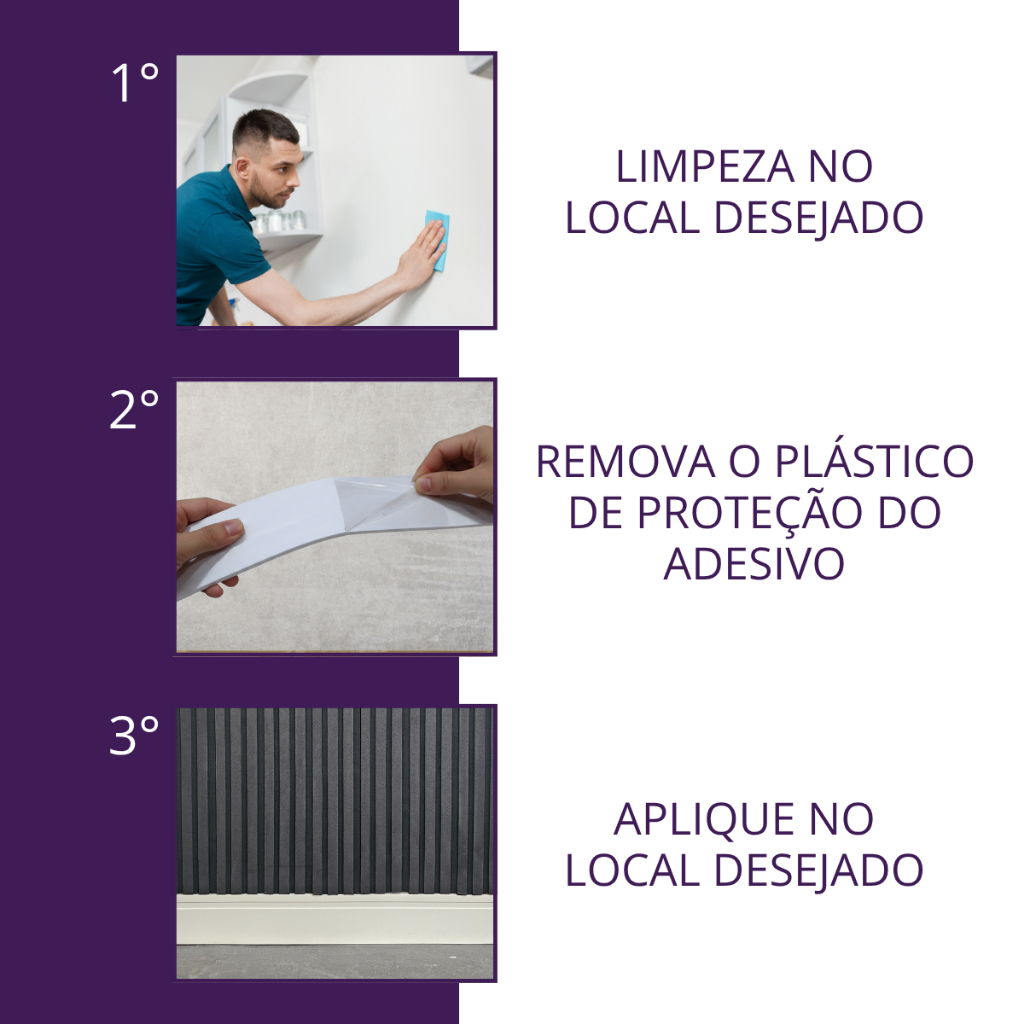 1°

LIMPEZA NO LOCAL DESEJADO

2°

REMOVA O PLÁSTICO DE PROTEÇÃO DO ADESIVO

3°

APLIQUE NO LOCAL DESEJADO