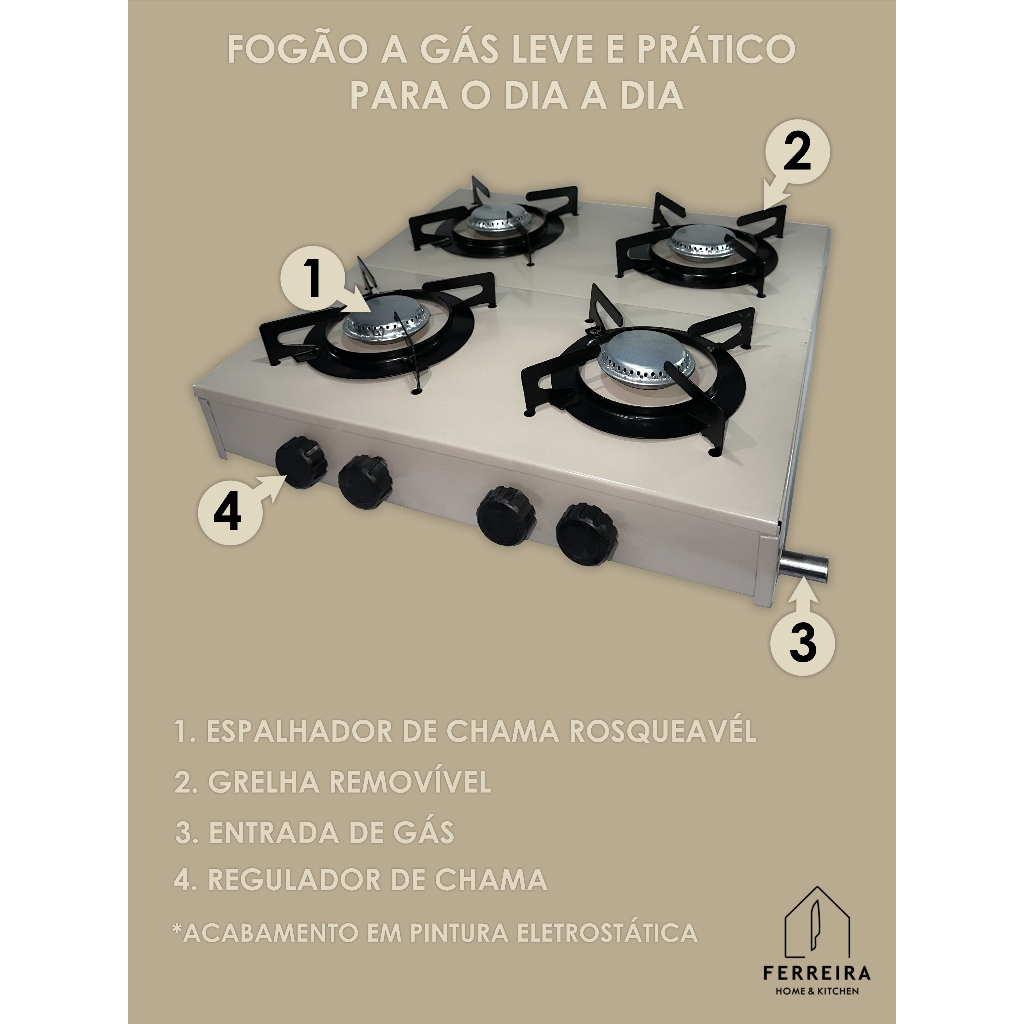 FOGÃO A GÁS LEVE E PRÁTICO PARA O DIA A DIA

2

1

4

3

1. ESPALHADOR DE CHAMA ROSQUEAVÉL

2. GRELHA REMOVÍVEL

3. ENTRADA DE GÁS

4. REGULADOR DE CHAMA

*ACABAMENTO EM PINTURA ELETROSTÁTICA

FERREIRA
HOME & KITCHEN