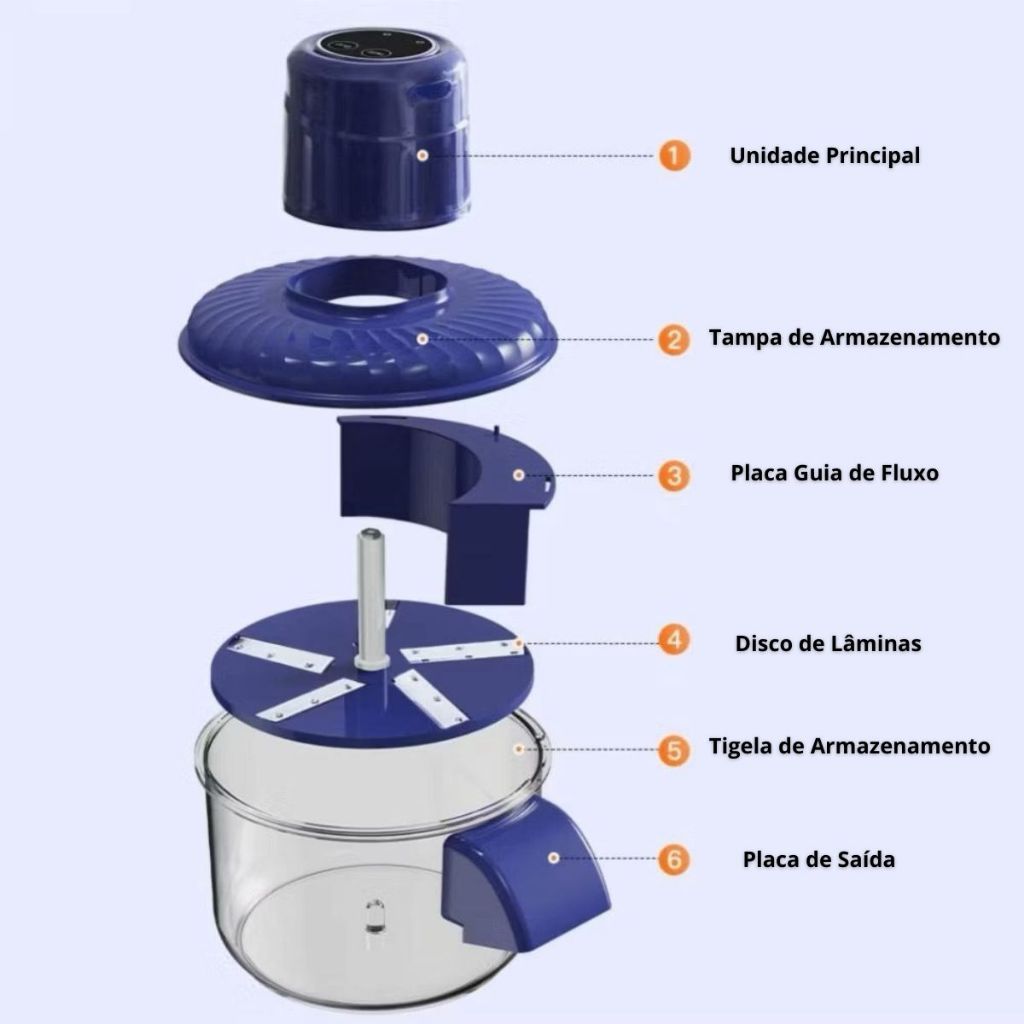 1 Unidade Principal

2 Tampa de Armazenamento

3 Placa Guia de Fluxo

4 Disco de Lâminas

5 Tigela de Armazenamento

6 Placa de Saída