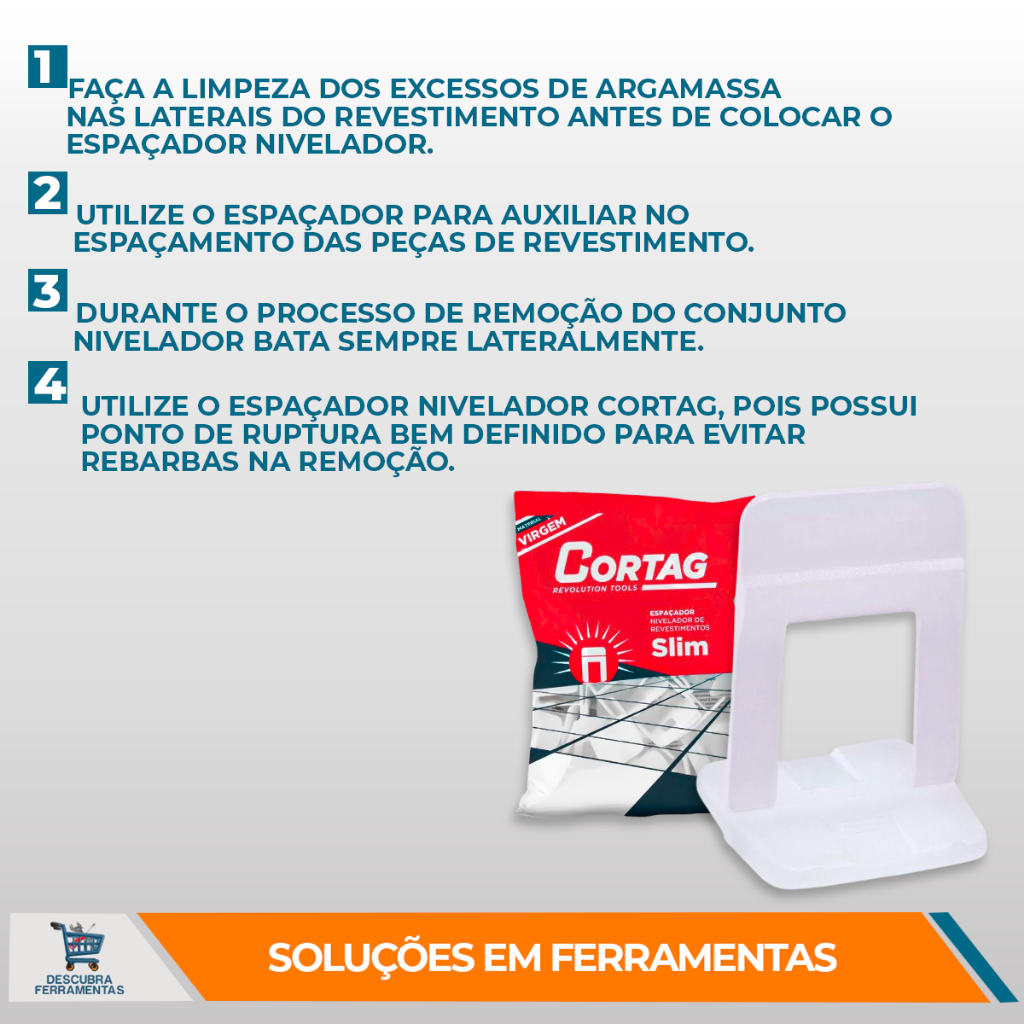 1 FAÇA A LIMPEZA DOS EXCESSOS DE ARGAMASSA NAS LATERAIS DO REVESTIMENTO ANTES DE COLOCAR O ESPAÇADOR NIVELADOR.

2 UTILIZE O ESPAÇADOR PARA AUXILIAR NO ESPAÇAMENTO DAS PEÇAS DE REVESTIMENTO.

3 DURANTE O PROCESSO DE REMOÇÃO DO CONJUNTO NIVELADOR BATA SEMPRE LATERALMENTE.

4 UTILIZE O ESPAÇADOR NIVELADOR CORTAG, POIS POSSUI PONTO DE RUPTURA BEM DEFINIDO PARA EVITAR REBARBAS NA REMOÇÃO.

MATERIAL VIRGEM
CORTAG
REVOLUTION TOOLS
ESPAÇADOR NIVELADOR DE REVESTIMENTOS
Slim

DESCUBRA FERRAMENTAS
SOLUÇÕES EM FERRAMENTAS